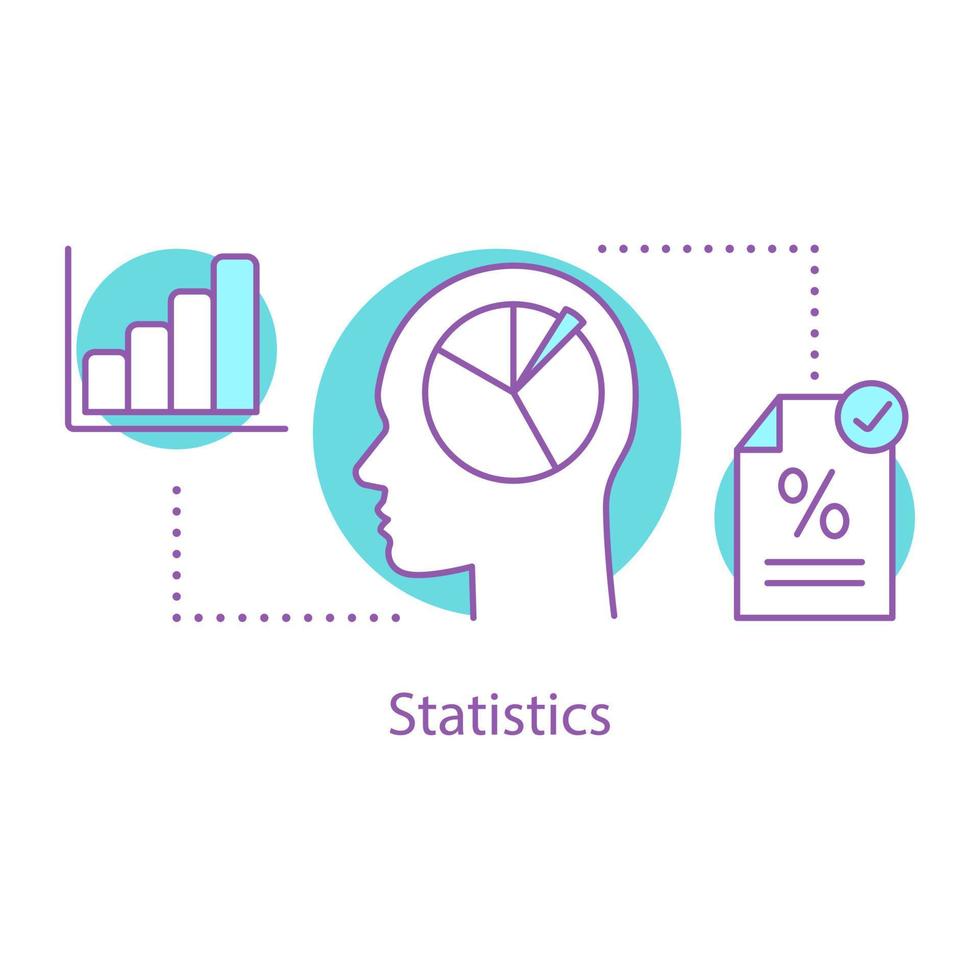 %

Statistics