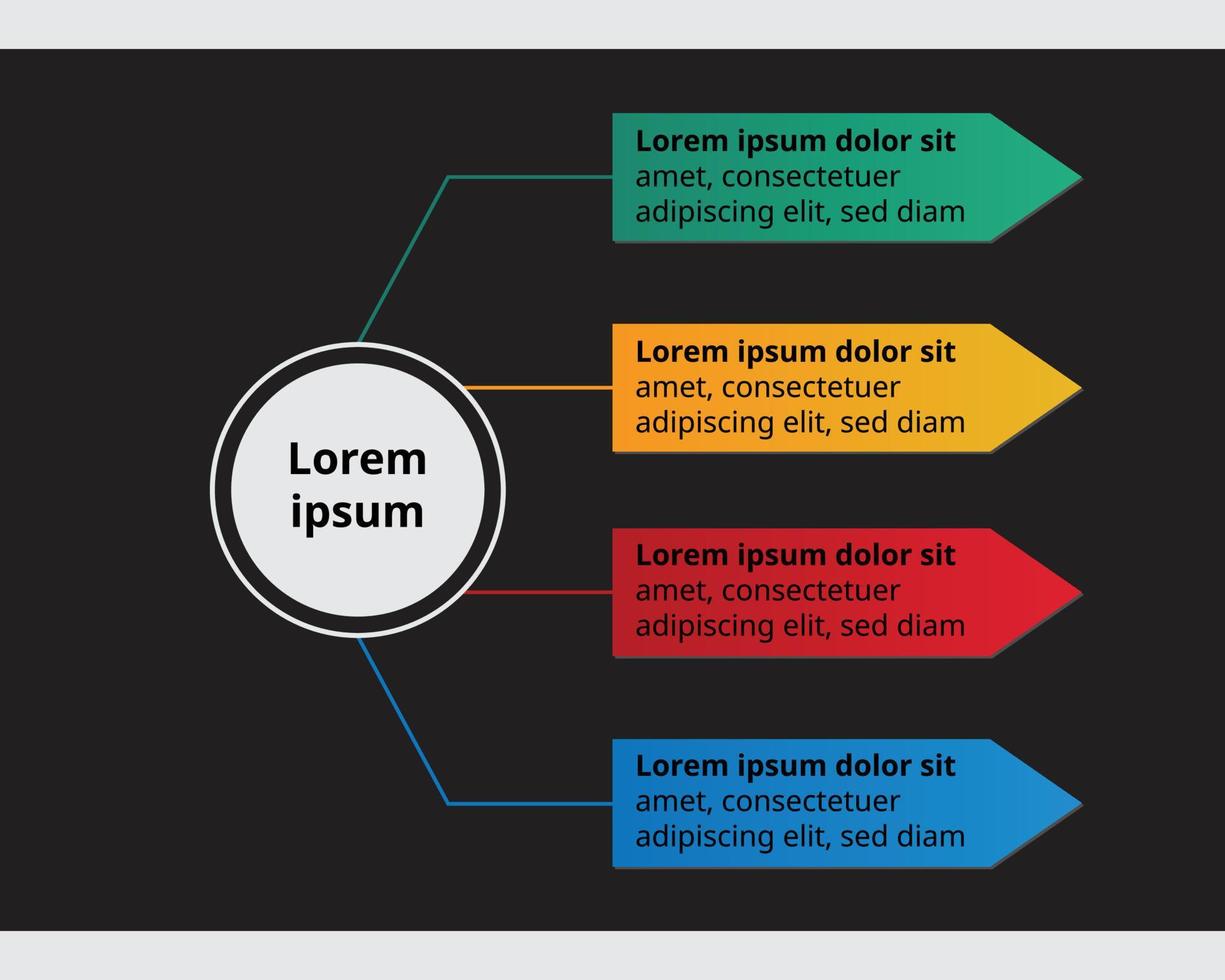 Lorem ipsum

Lorem ipsum dolor sit amet, consectetuer adipiscing elit, sed diam

Lorem ipsum dolor sit amet, consectetuer adipiscing elit, sed diam

Lorem ipsum dolor sit amet, consectetuer adipiscing elit, sed diam

Lorem ipsum dolor sit amet, consectetuer adipiscing elit, sed diam