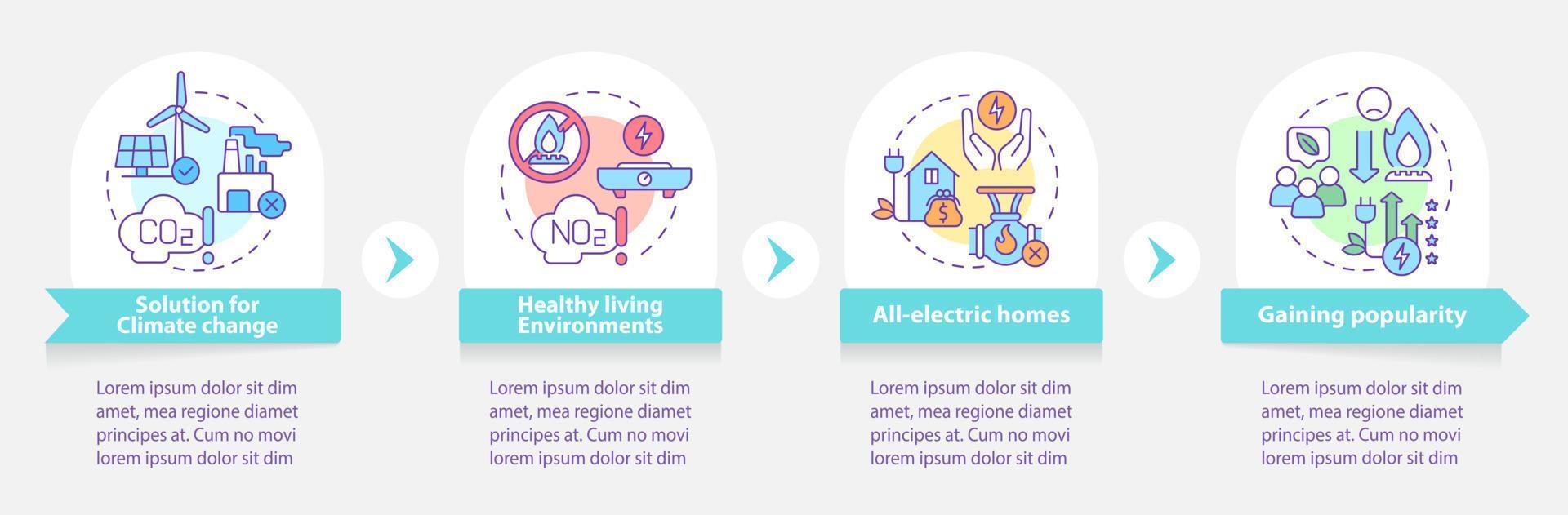 $CO_2$

Solution for Climate change

Lorem ipsum dolor sit dim amet, mea regione diamet principes at. Cum no movi lorem ipsum dolor sit dim

$NO_2$

Healthy living Environments

Lorem ipsum dolor sit dim amet, mea regione diamet principes at. Cum no movi lorem ipsum dolor sit dim

All-electric homes

Lorem ipsum dolor sit dim amet, mea regione diamet principes at. Cum no movi lorem ipsum dolor sit dim

Gaining popularity

Lorem ipsum dolor sit dim amet, mea regione diamet principes at. Cum no movi lorem ipsum dolor sit dim