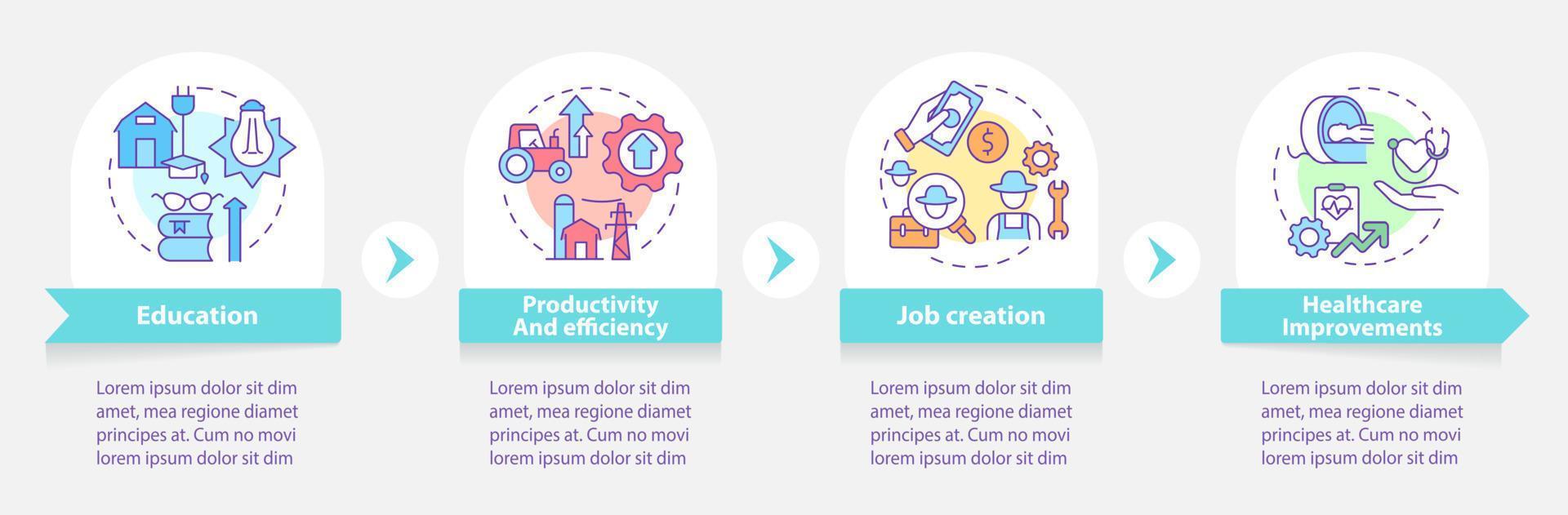 Education

Lorem ipsum dolor sit dim amet, mea regione diamet principes at. Cum no movi lorem ipsum dolor sit dim

Productivity And efficiency

Lorem ipsum dolor sit dim amet, mea regione diamet principes at. Cum no movi lorem ipsum dolor sit dim

Job creation

Lorem ipsum dolor sit dim amet, mea regione diamet principes at. Cum no movi lorem ipsum dolor sit dim

Healthcare Improvements

Lorem ipsum dolor sit dim amet, mea regione diamet principes at. Cum no movi lorem ipsum dolor sit dim