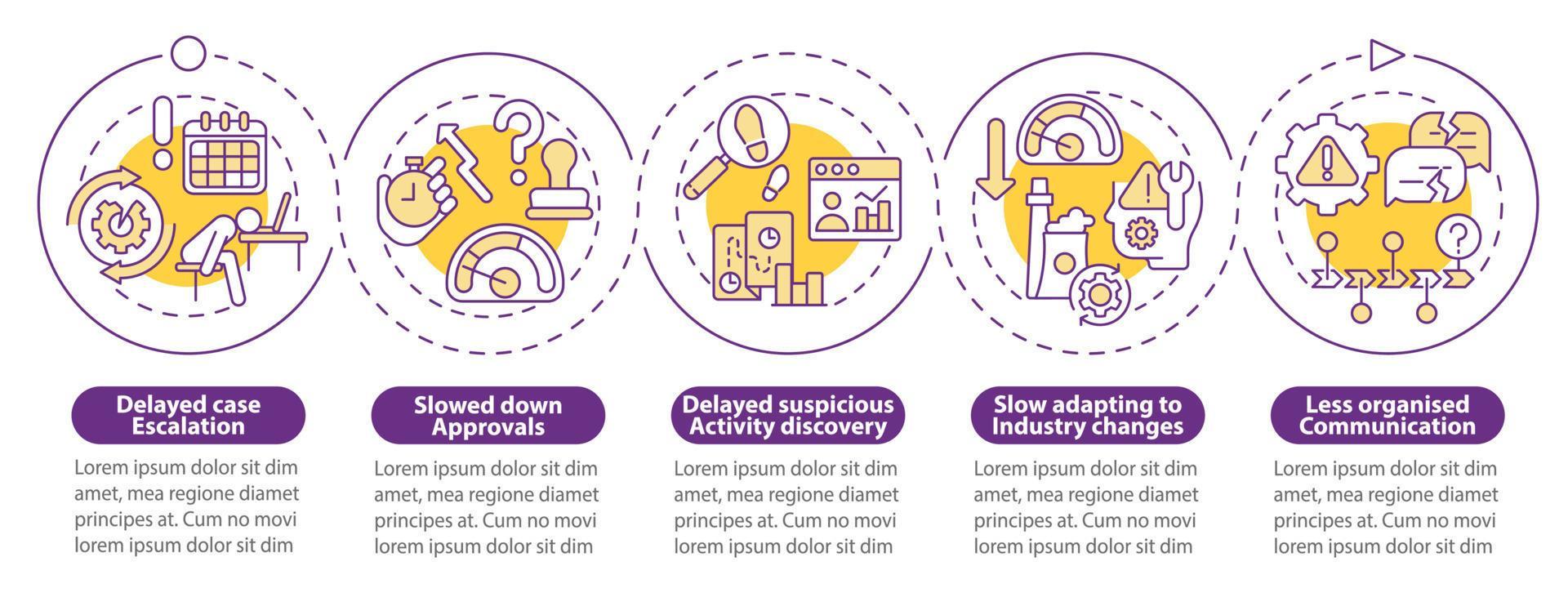 Delayed case Escalation

Lorem ipsum dolor sit dim amet, mea regione diamet principes at. Cum no movi lorem ipsum dolor sit dim

Slowed down Approvals

Lorem ipsum dolor sit dim amet, mea regione diamet principes at. Cum no movi lorem ipsum dolor sit dim

Delayed suspicious Activity discovery

Lorem ipsum dolor sit dim amet, mea regione diamet principes at. Cum no movi lorem ipsum dolor sit dim

Slow adapting to Industry changes

Lorem ipsum dolor sit dim amet, mea regione diamet principes at. Cum no movi lorem ipsum dolor sit dim

Less organised Communication

Lorem ipsum dolor sit dim amet, mea regione diamet principes at. Cum no movi lorem ipsum dolor sit dim