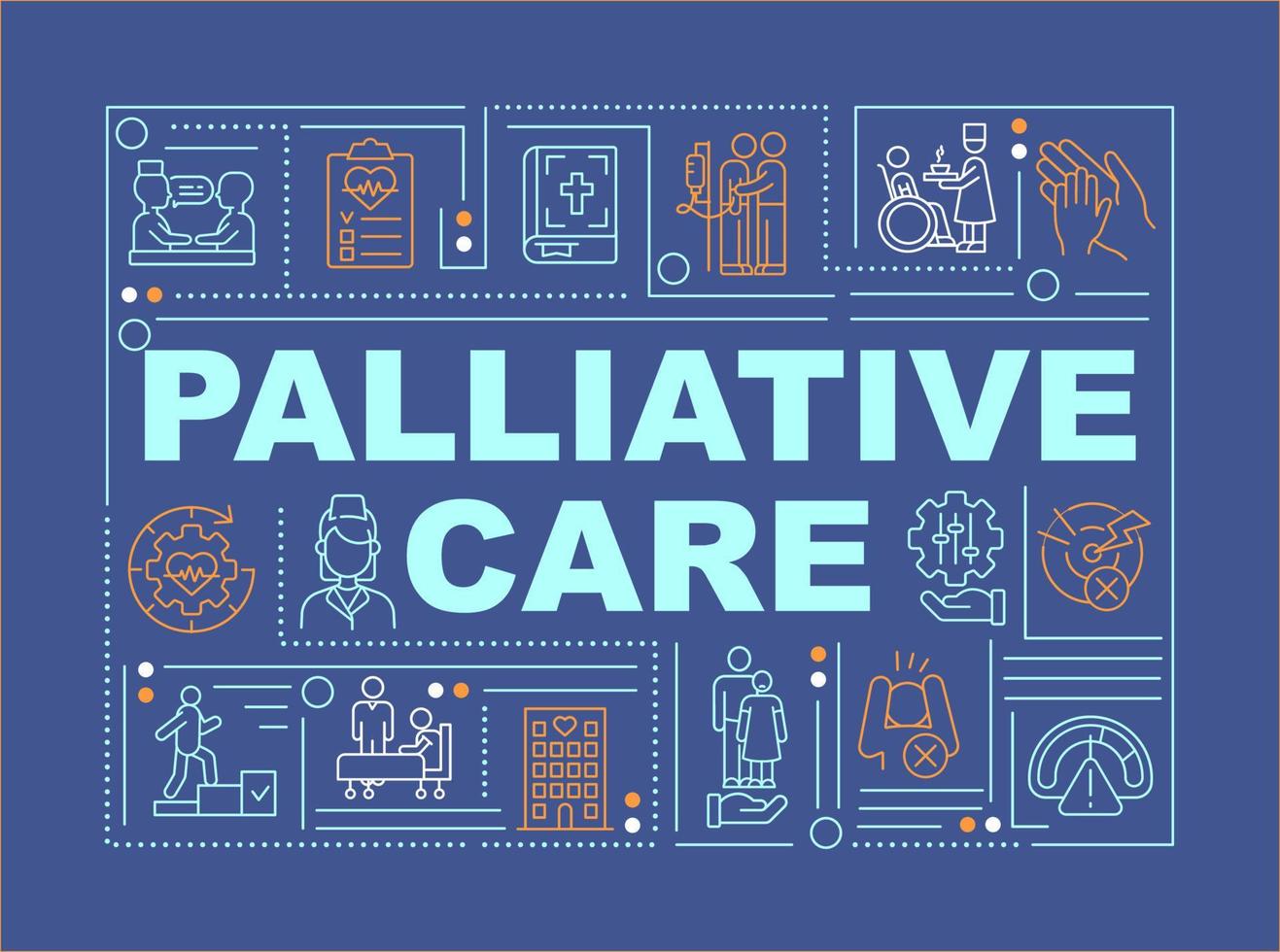 PALLIATIVE CARE