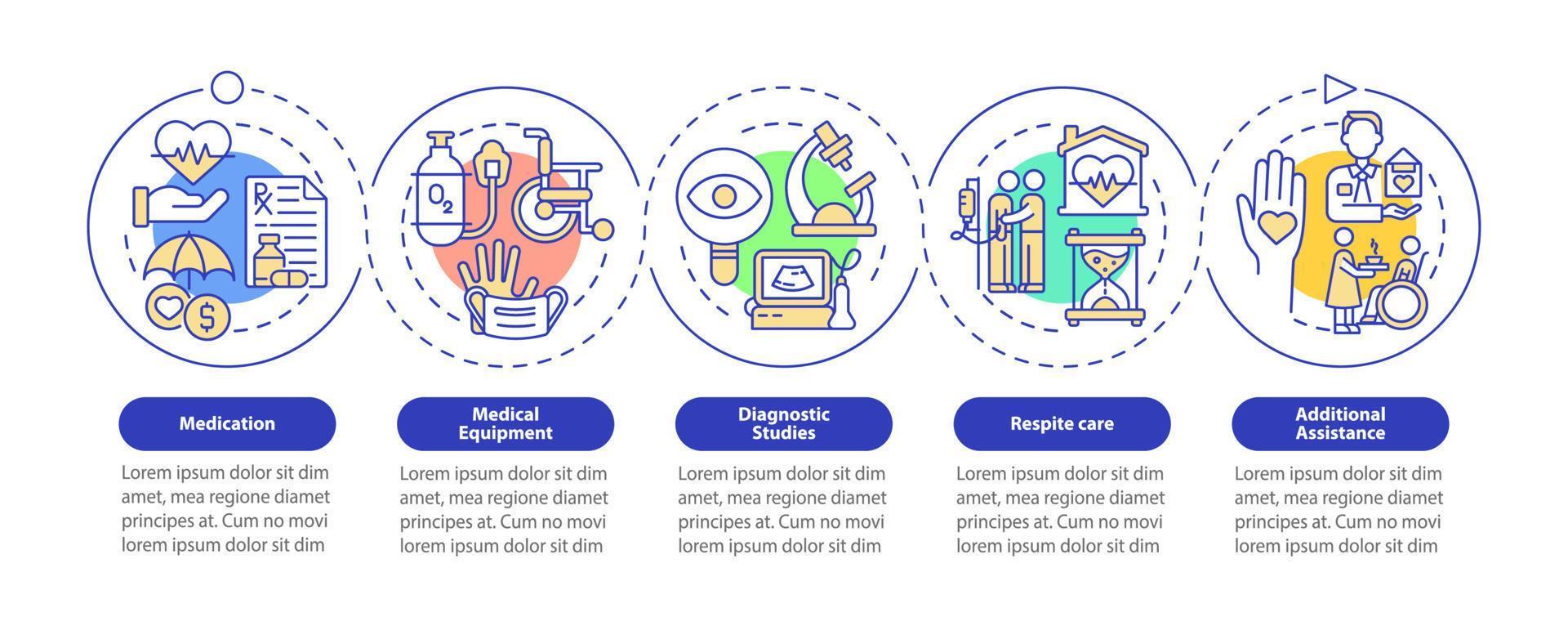 Rx
$O_2$
$

Medication

Lorem ipsum dolor sit dim amet, mea regione diamet principes at. Cum no movi lorem ipsum dolor sit dim

Medical Equipment

Lorem ipsum dolor sit dim amet, mea regione diamet principes at. Cum no movi lorem ipsum dolor sit dim

Diagnostic Studies

Lorem ipsum dolor sit dim amet, mea regione diamet principes at. Cum no movi lorem ipsum dolor sit dim

Respite care

Lorem ipsum dolor sit dim amet, mea regione diamet principes at. Cum no movi lorem ipsum dolor sit dim

Additional Assistance

Lorem ipsum dolor sit dim amet, mea regione diamet principes at. Cum no movi lorem ipsum dolor sit dim