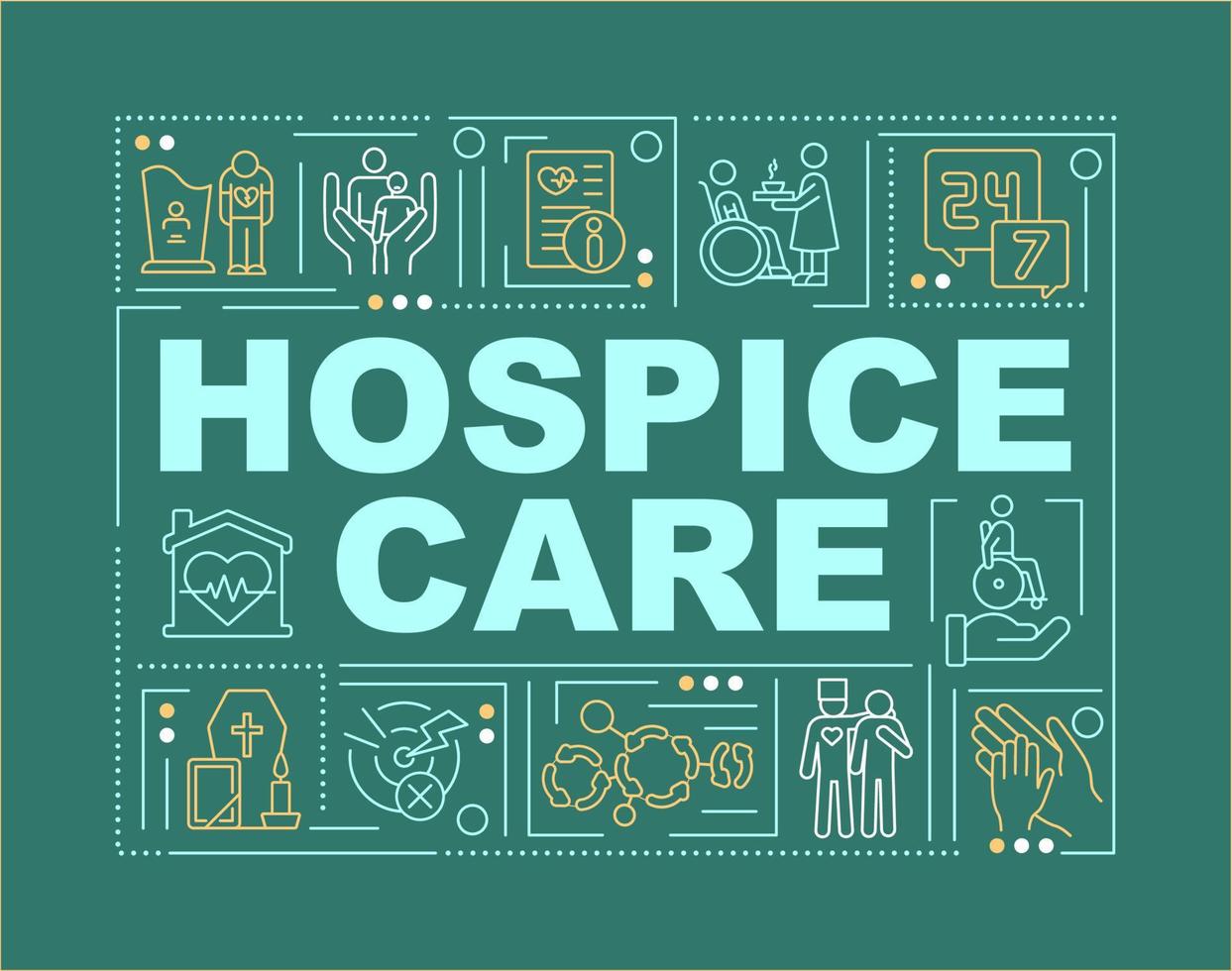 24
7
HOSPICE
CARE