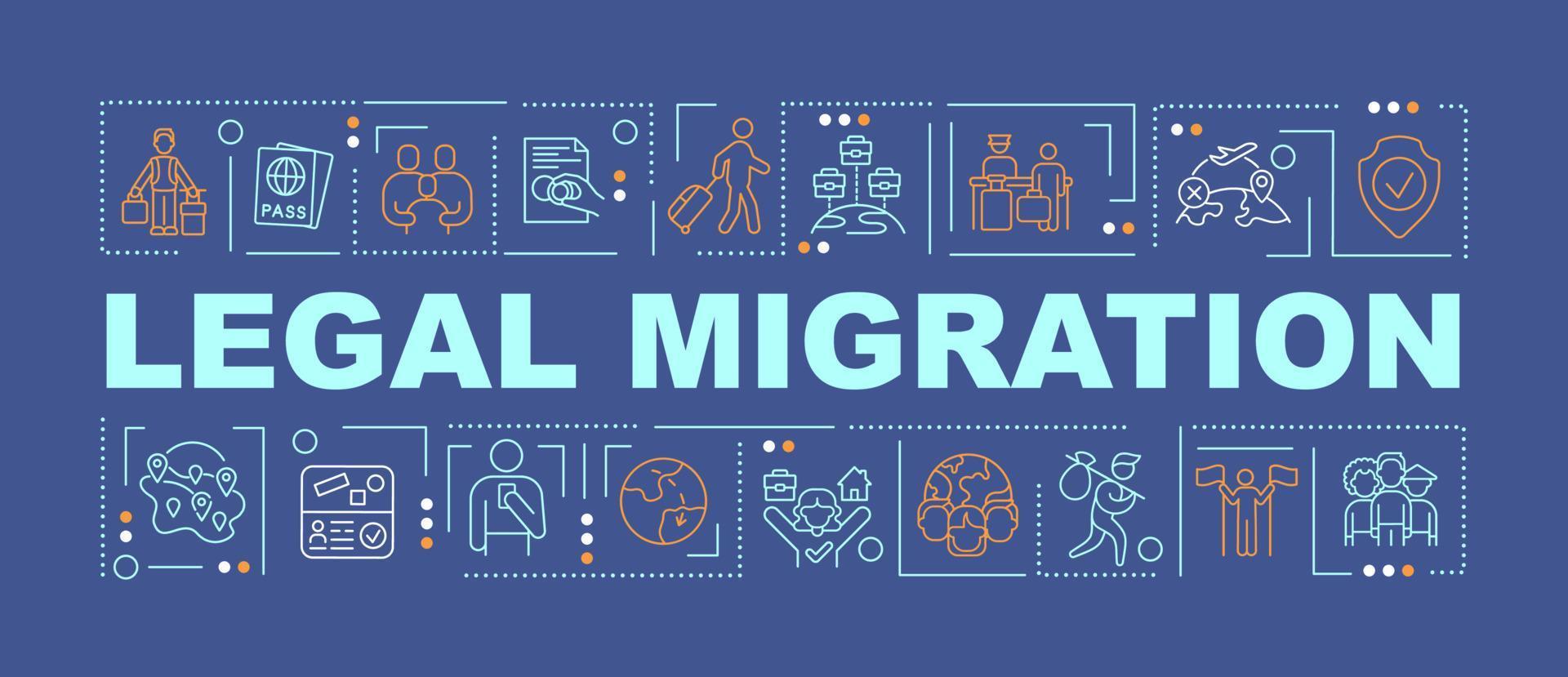 PASS

LEGAL MIGRATION