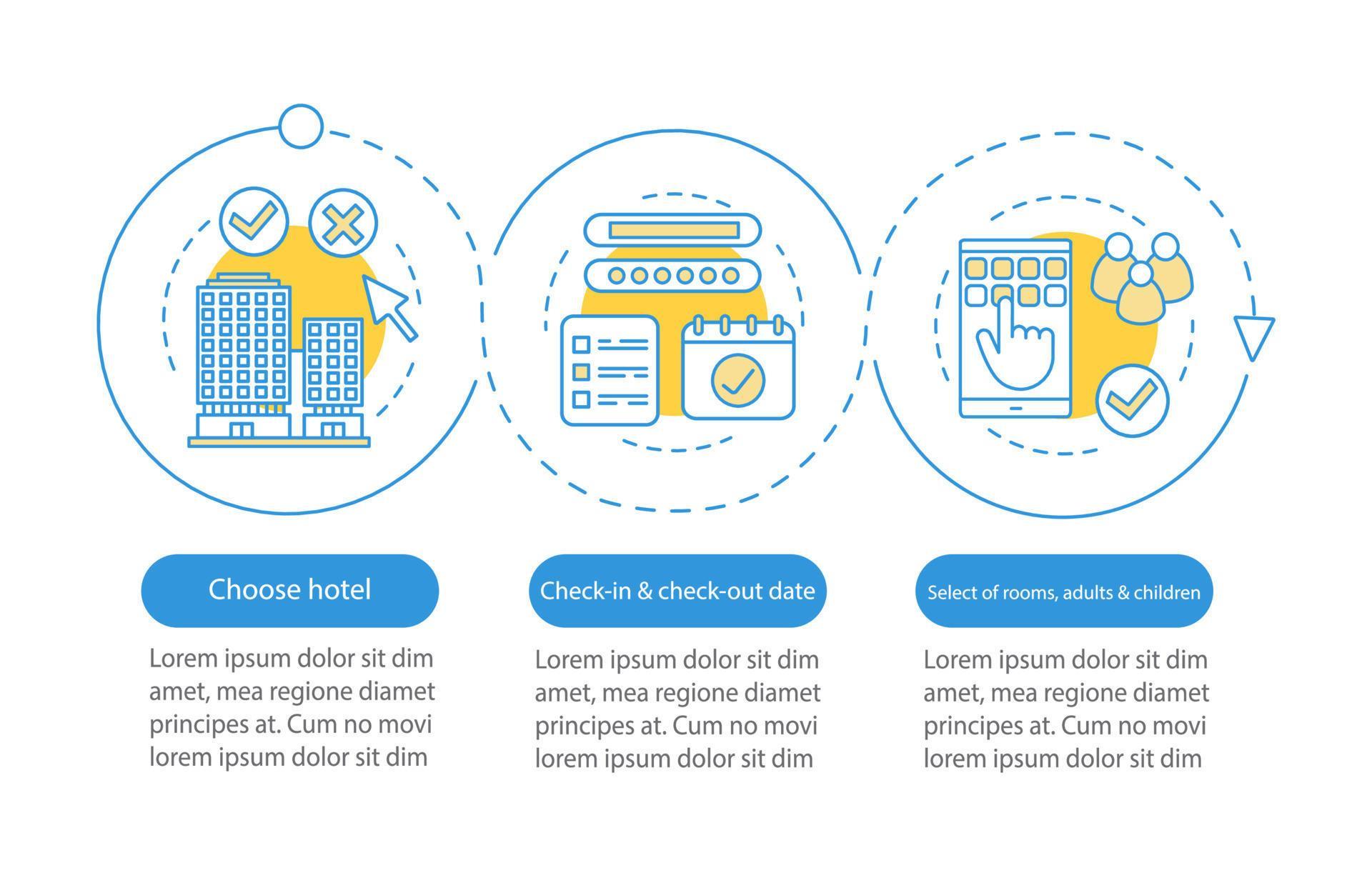 Choose hotel

Lorem ipsum dolor sit dim amet, mea regione diamet principes at. Cum no movi lorem ipsum dolor sit dim

Check-in & check-out date

Lorem ipsum dolor sit dim amet, mea regione diamet principes at. Cum no movi lorem ipsum dolor sit dim

Select of rooms, adults & children

Lorem ipsum dolor sit dim amet, mea regione diamet principes at. Cum no movi lorem ipsum dolor sit dim