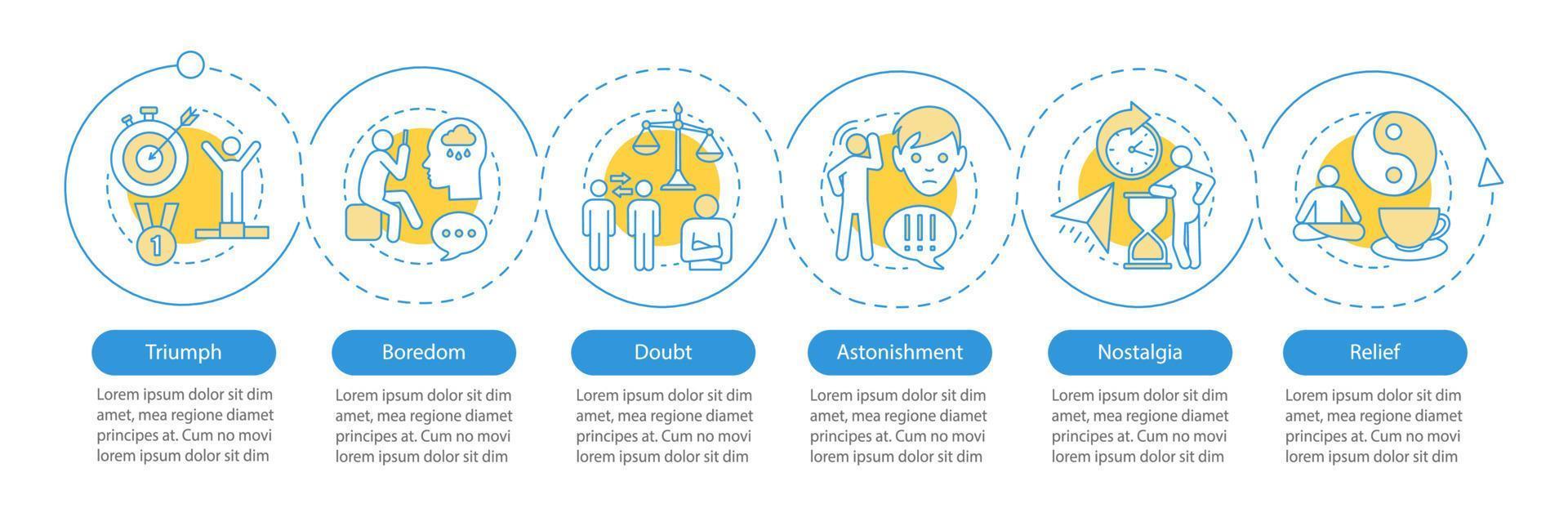 1

!!!

Triumph

Lorem ipsum dolor sit dim amet, mea regione diamet principes at. Cum no movi lorem ipsum dolor sit dim

Boredom

Lorem ipsum dolor sit dim amet, mea regione diamet principes at. Cum no movi lorem ipsum dolor sit dim

Doubt

Lorem ipsum dolor sit dim amet, mea regione diamet principes at. Cum no movi lorem ipsum dolor sit dim

Astonishment

Lorem ipsum dolor sit dim amet, mea regione diamet principes at. Cum no movi lorem ipsum dolor sit dim

Nostalgia

Lorem ipsum dolor sit dim amet, mea regione diamet principes at. Cum no movi lorem ipsum dolor sit dim

Relief

Lorem ipsum dolor sit dim amet, mea regione diamet principes at. Cum no movi lorem ipsum dolor sit dim