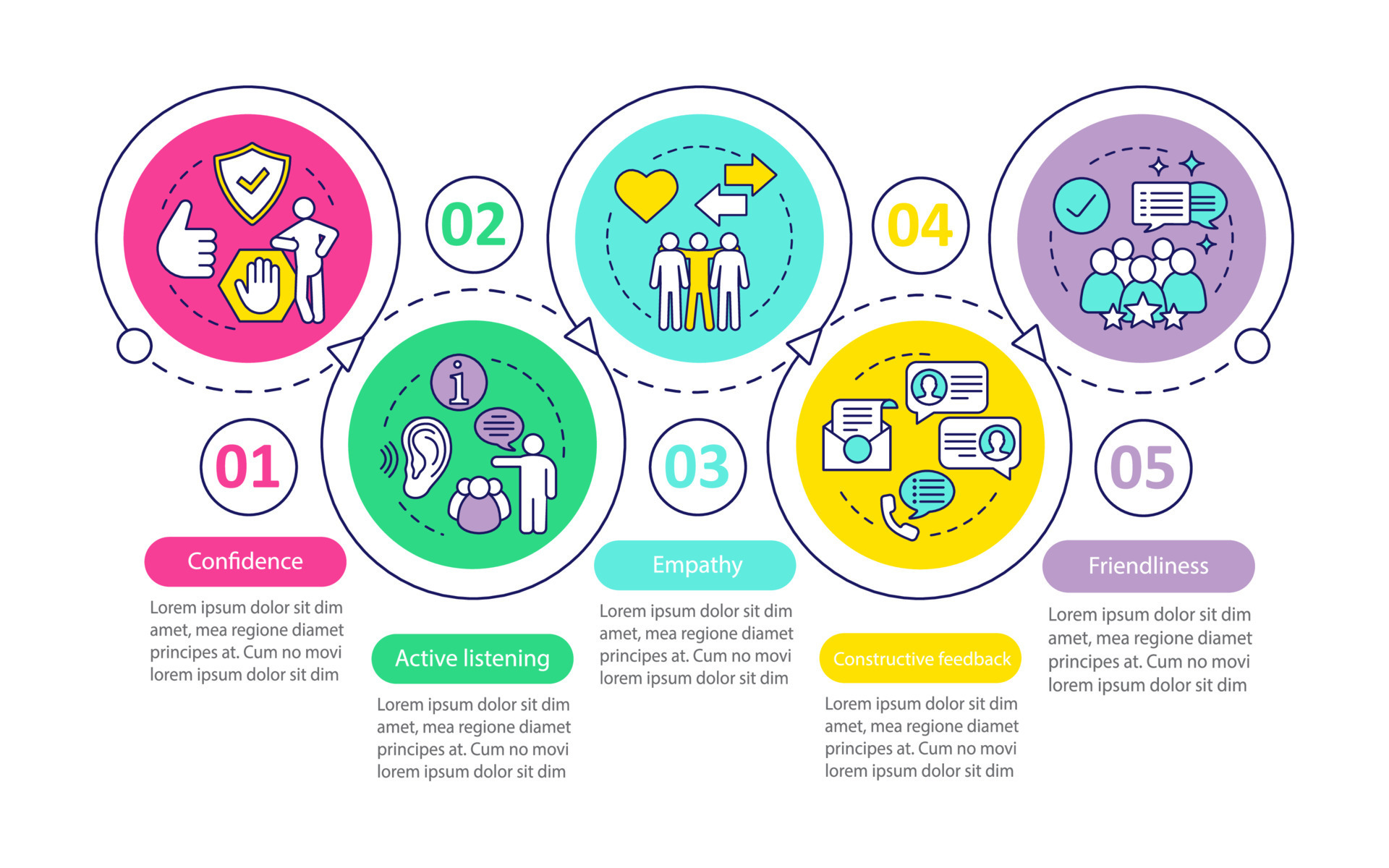 01

Confidence

Lorem ipsum dolor sit dim amet, mea regione diamet principes at. Cum no movi lorem ipsum dolor sit dim

02

Active listening

Lorem ipsum dolor sit dim amet, mea regione diamet principes at. Cum no movi lorem ipsum dolor sit dim

03

Empathy

Lorem ipsum dolor sit dim amet, mea regione diamet principes at. Cum no movi lorem ipsum dolor sit dim

04

Constructive feedback

Lorem ipsum dolor sit dim amet, mea regione diamet principes at. Cum no movi lorem ipsum dolor sit dim

05

Friendliness

Lorem ipsum dolor sit dim amet, mea regione diamet principes at. Cum no movi lorem ipsum dolor sit dim