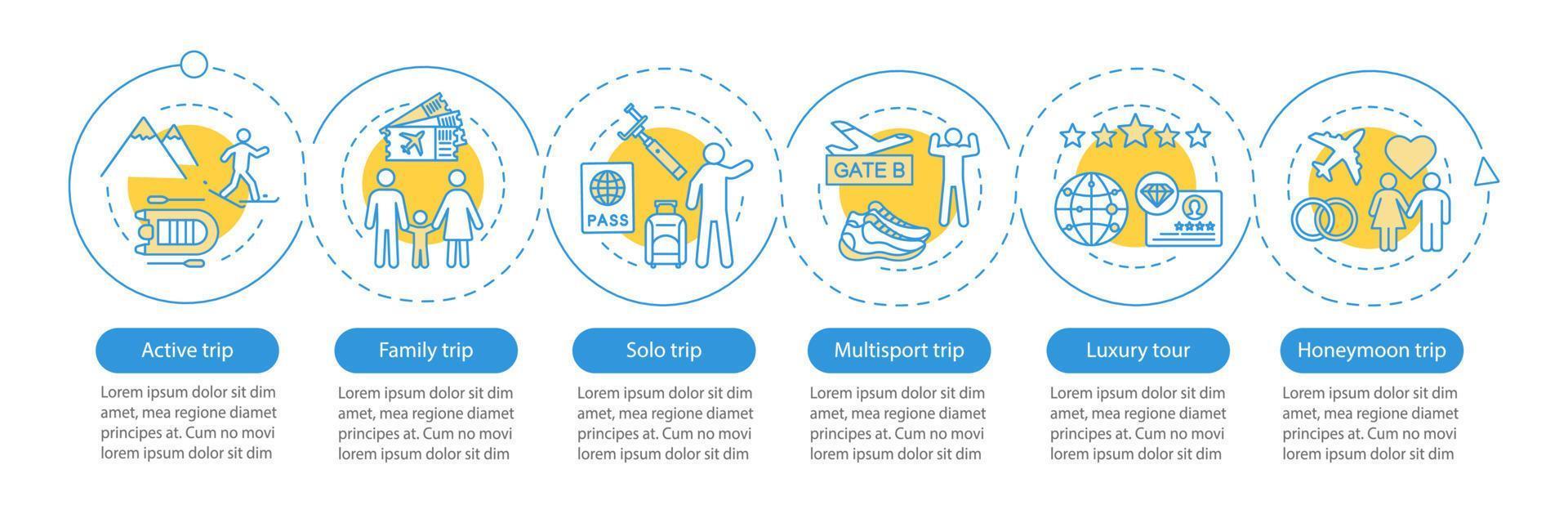 PASS

GATE B

Active trip

Lorem ipsum dolor sit dim amet, mea regione diamet principes at. Cum no movi lorem ipsum dolor sit dim

Family trip

Lorem ipsum dolor sit dim amet, mea regione diamet principes at. Cum no movi lorem ipsum dolor sit dim

Solo trip

Lorem ipsum dolor sit dim amet, mea regione diamet principes at. Cum no movi lorem ipsum dolor sit dim

Multisport trip

Lorem ipsum dolor sit dim amet, mea regione diamet principes at. Cum no movi lorem ipsum dolor sit dim

Luxury tour

Lorem ipsum dolor sit dim amet, mea regione diamet principes at. Cum no movi lorem ipsum dolor sit dim

Honeymoon trip

Lorem ipsum dolor sit dim amet, mea regione diamet principes at. Cum no movi lorem ipsum dolor sit dim