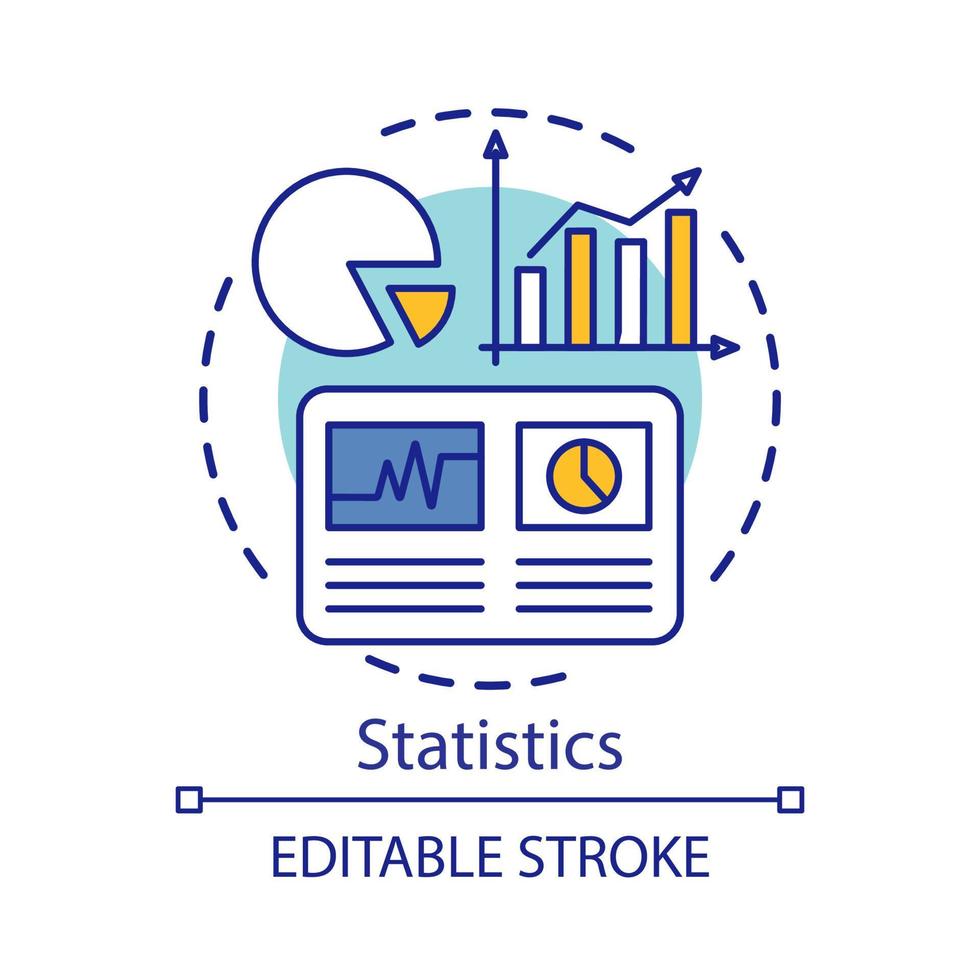 Statistics

EDITABLE STROKE