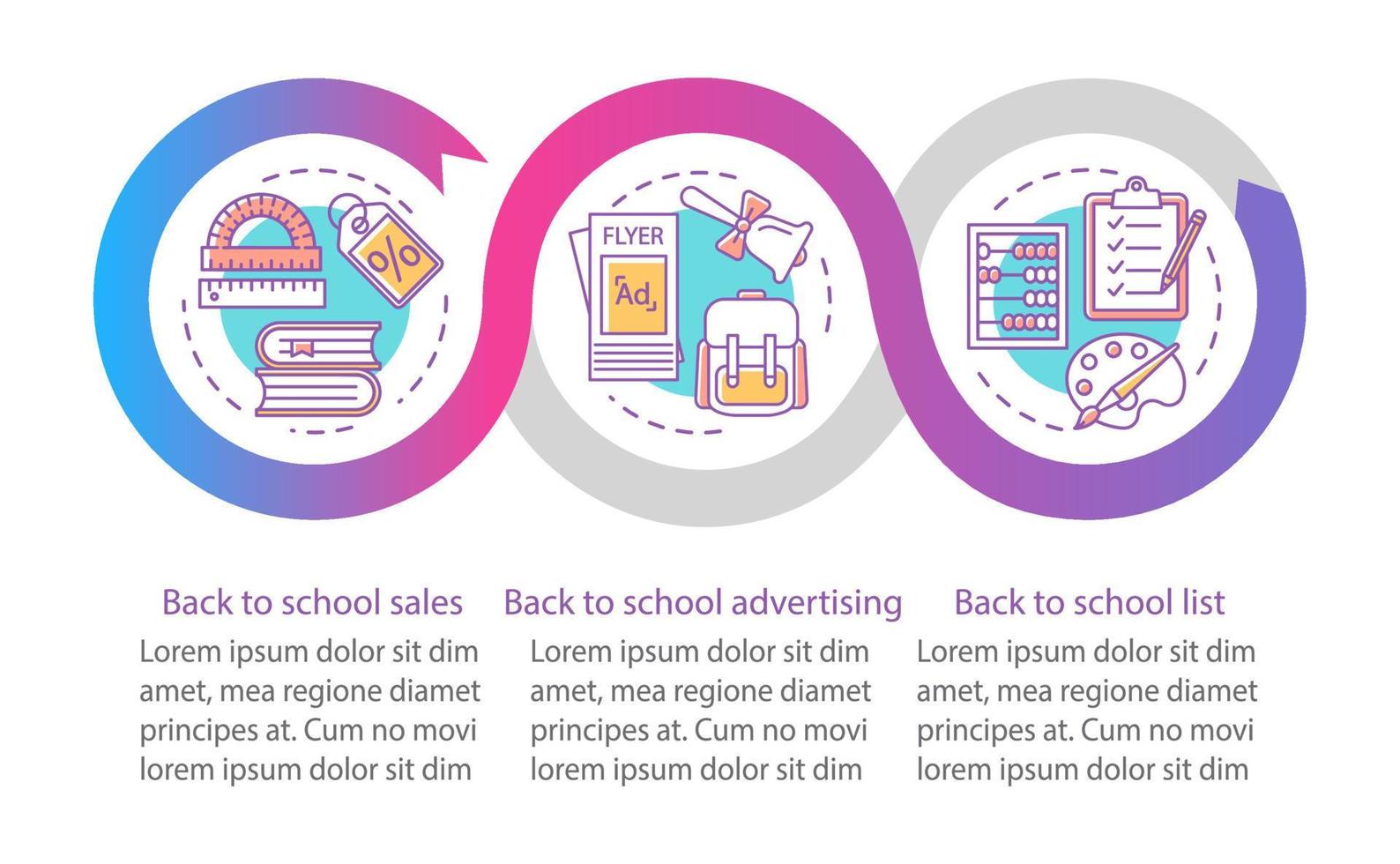 %

FLYER

Ad

Back to school sales

Lorem ipsum dolor sit dim amet, mea regione diamet principes at. Cum no movi lorem ipsum dolor sit dim

Back to school advertising

Lorem ipsum dolor sit dim amet, mea regione diamet principes at. Cum no movi lorem ipsum dolor sit dim

Back to school list

Lorem ipsum dolor sit dim amet, mea regione diamet principes at. Cum no movi lorem ipsum dolor sit dim