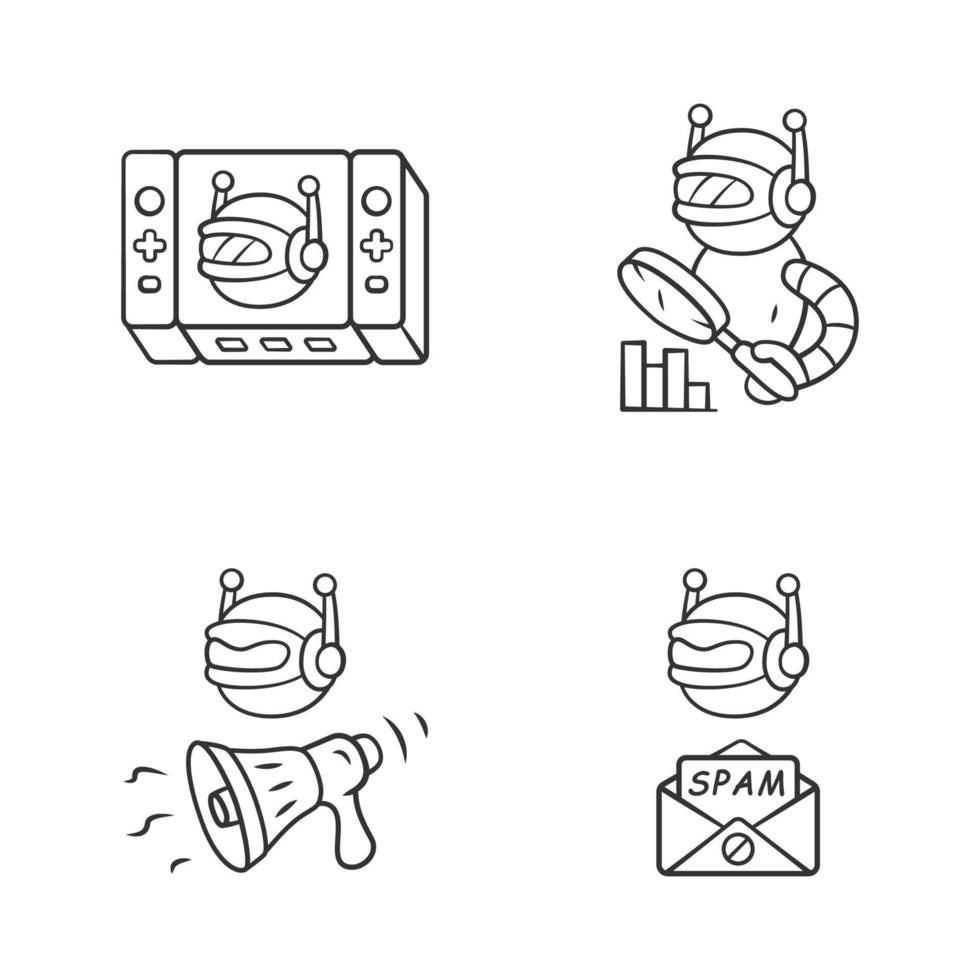 SPAM