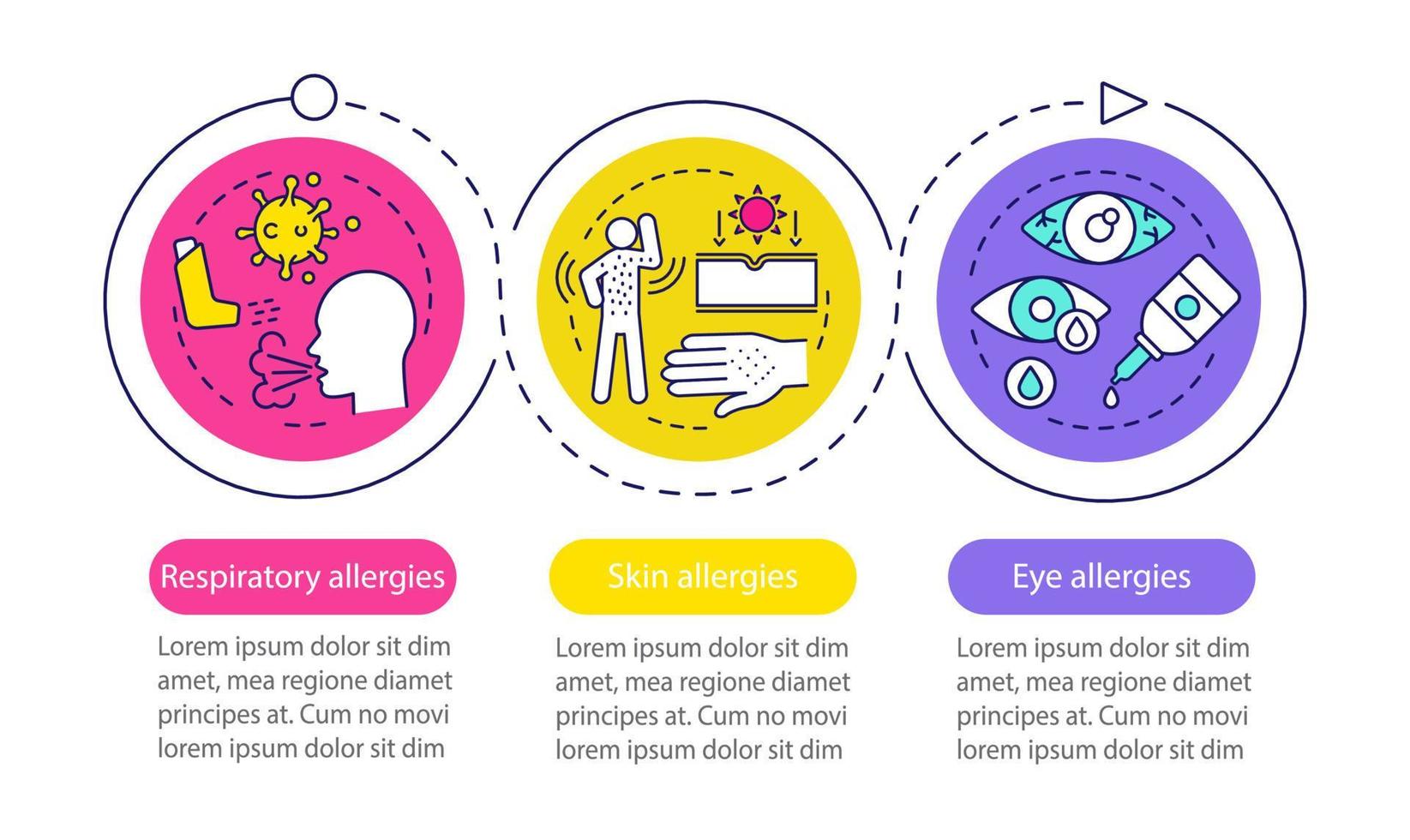 Respiratory allergies

Lorem ipsum dolor sit dim amet, mea regione diamet principes at. Cum no movi lorem ipsum dolor sit dim

Skin allergies

Lorem ipsum dolor sit dim amet, mea regione diamet principes at. Cum no movi lorem ipsum dolor sit dim

Eye allergies

Lorem ipsum dolor sit dim amet, mea regione diamet principes at. Cum no movi lorem ipsum dolor sit dim