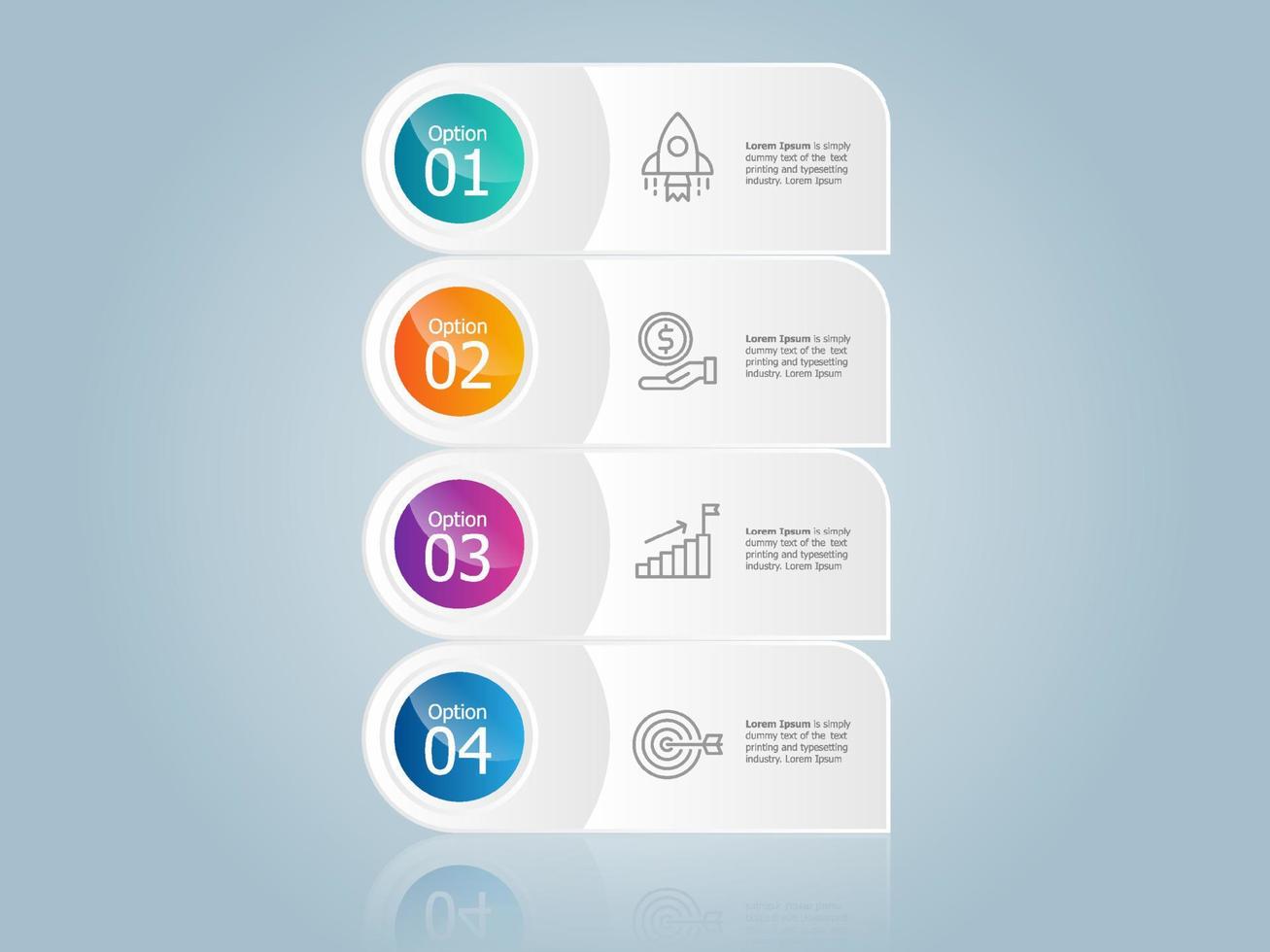 Option
01

Lorem Ipsum is simply dummy text of the text printing and typesetting industry. Lorem Ipsum

Option
02

Lorem Ipsum is simply dummy text of the text printing and typesetting industry. Lorem Ipsum

Option
03

Lorem Ipsum is simply dummy text of the text printing and typesetting industry. Lorem Ipsum

Option
04

Lorem Ipsum is simply dummy text of the text printing and typesetting industry. Lorem Ipsum