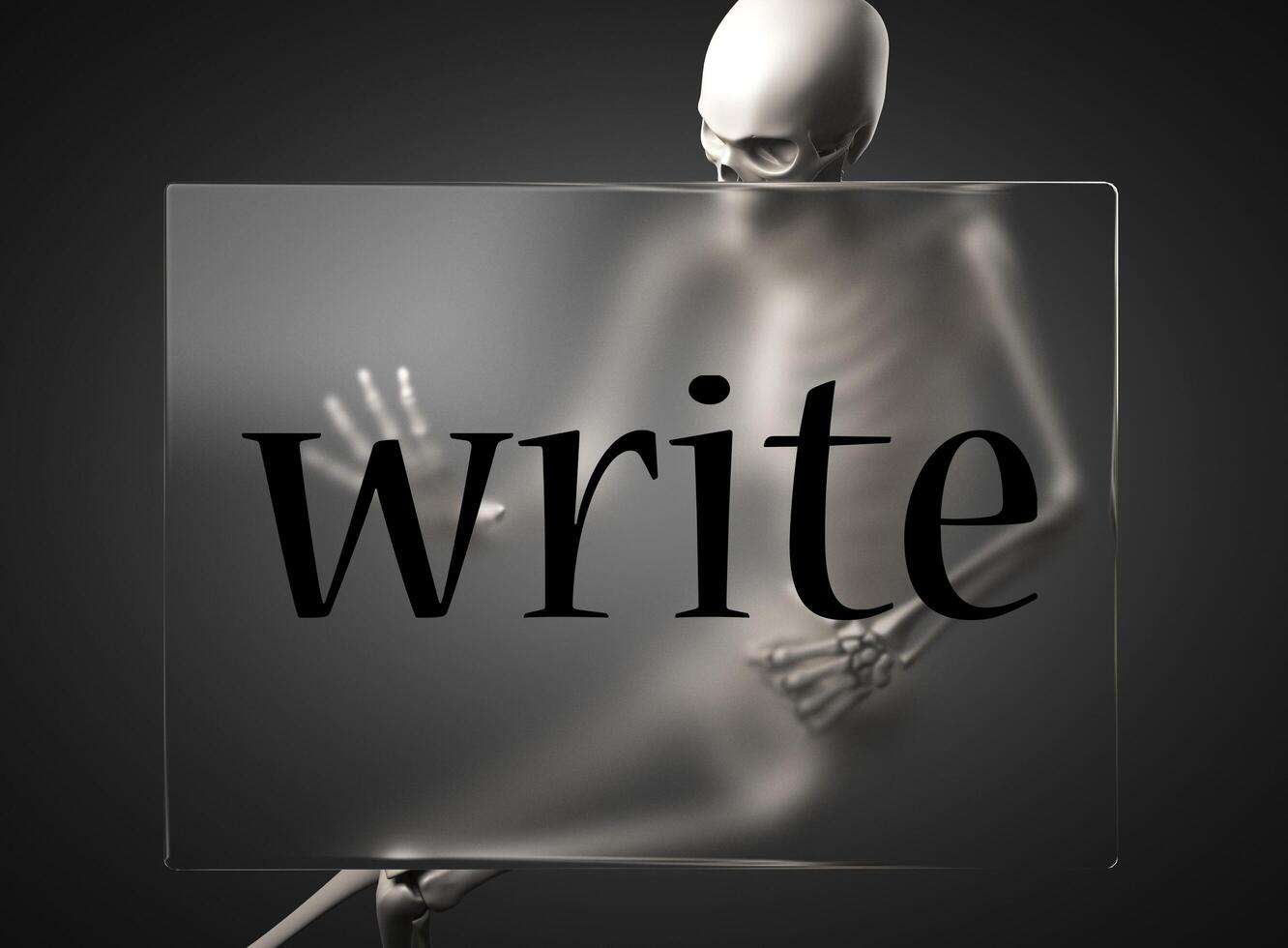 write