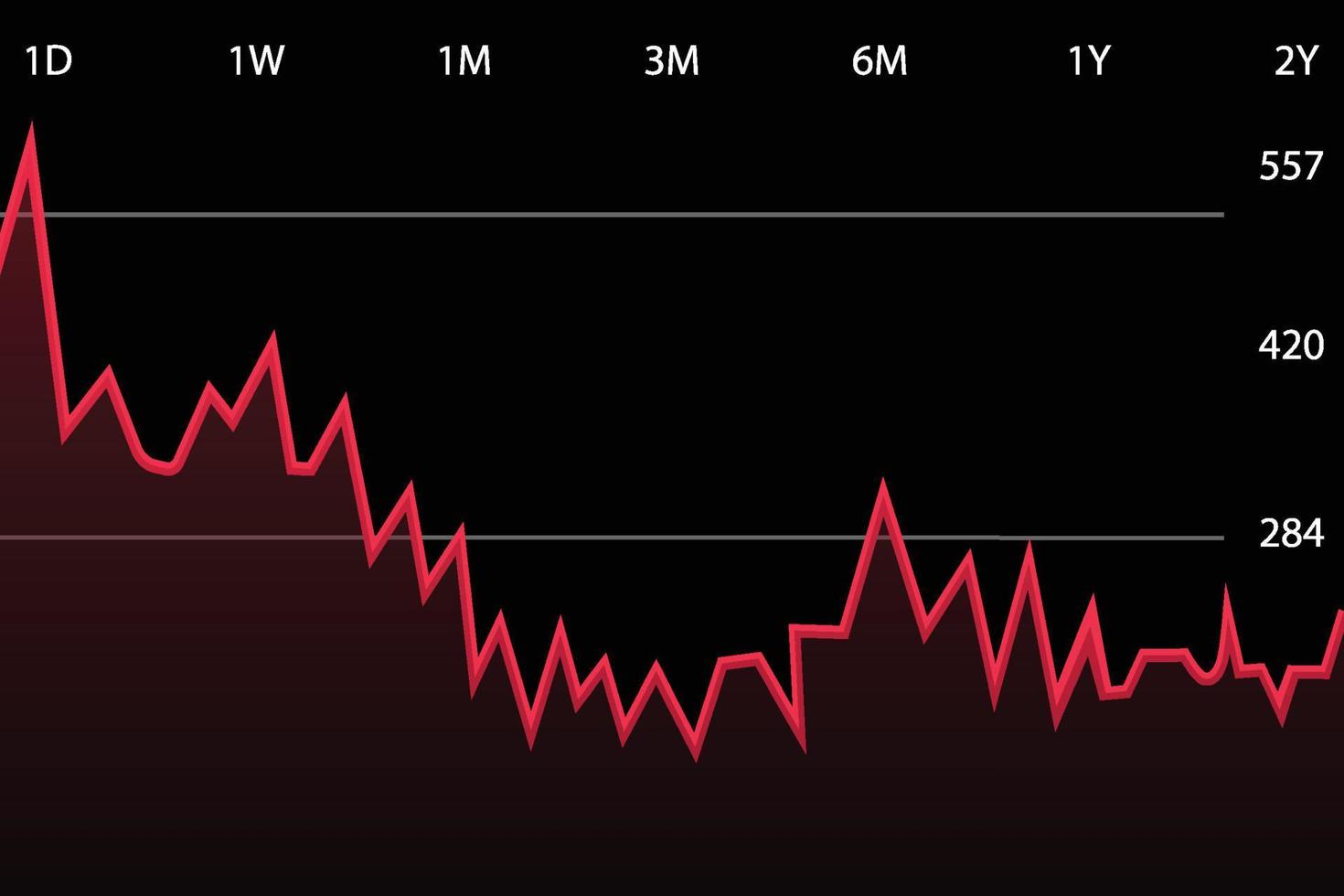 1D 1W 1M 3M 6M 1Y 2Y

557

420

284