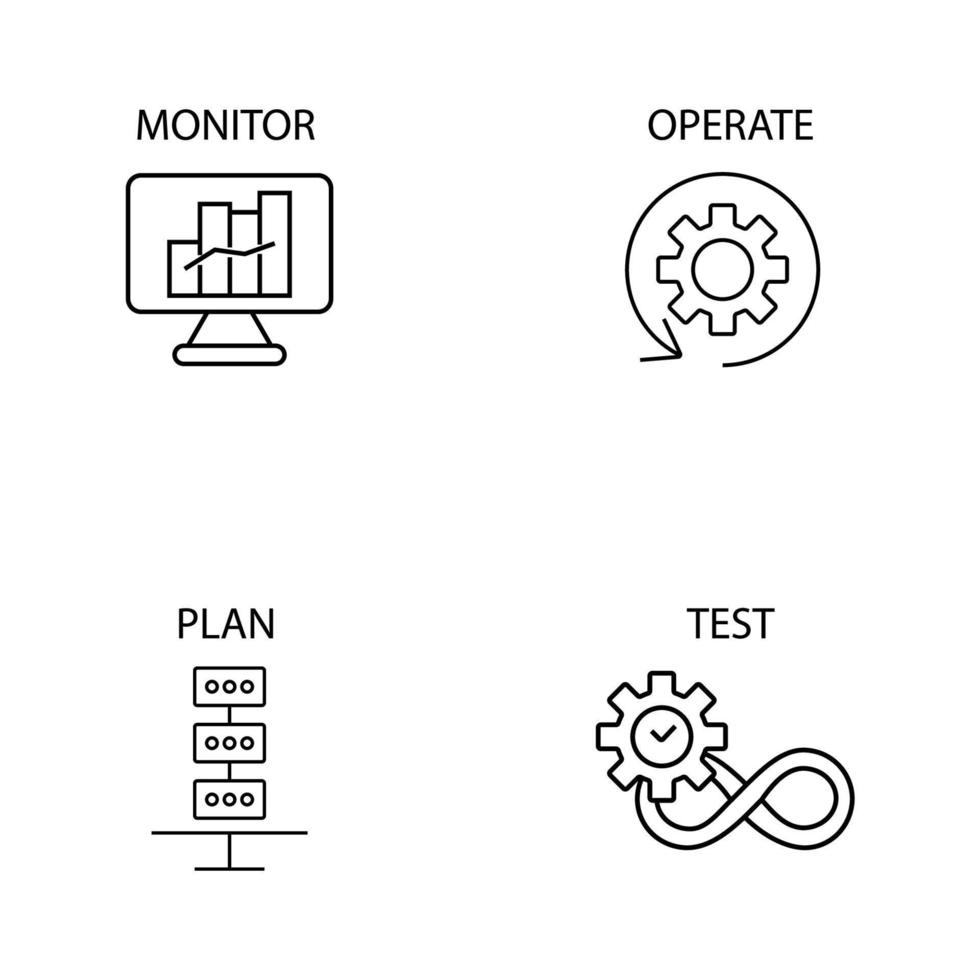 MONITOR

OPERATE

PLAN

TEST