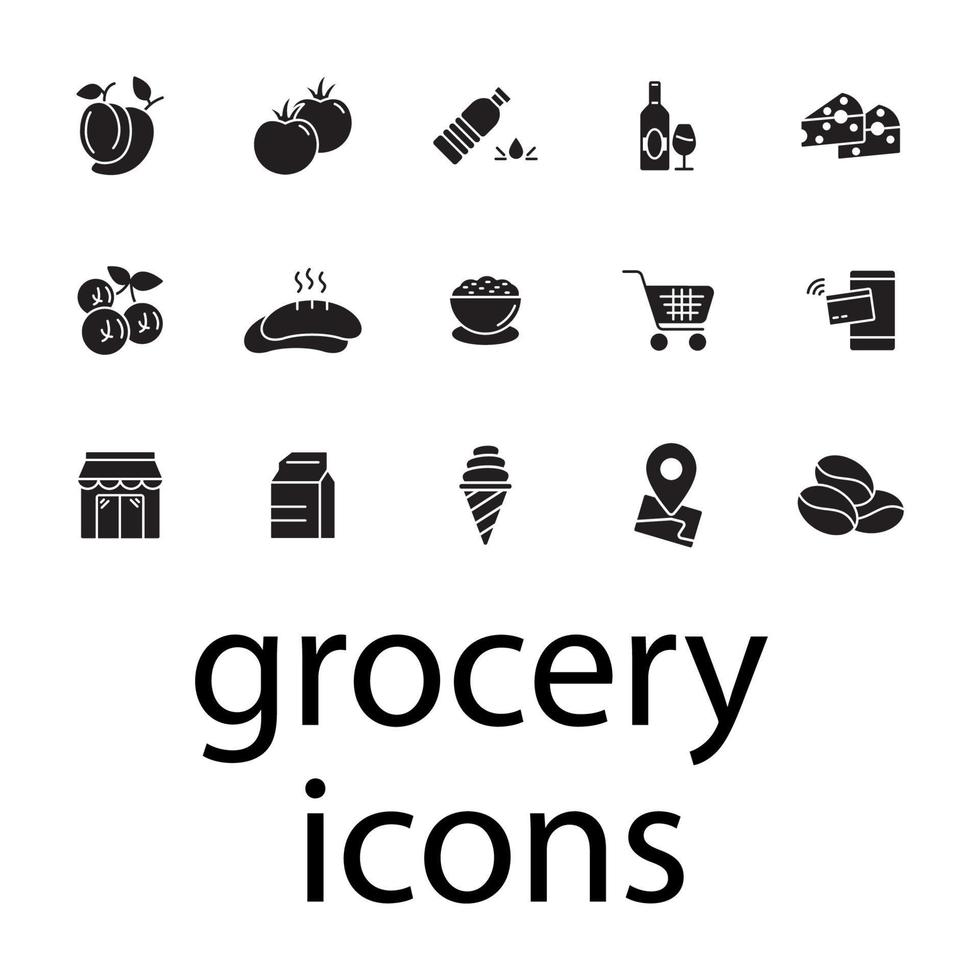 grocery icons