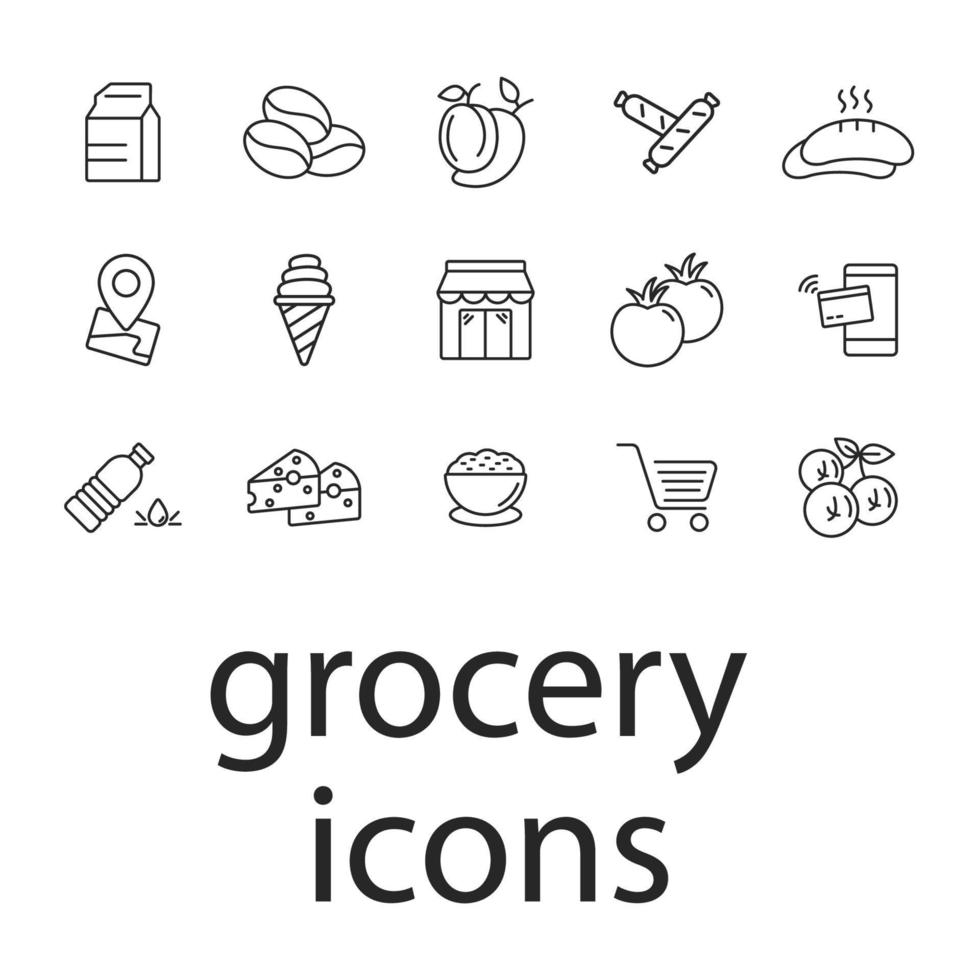 grocery
icons