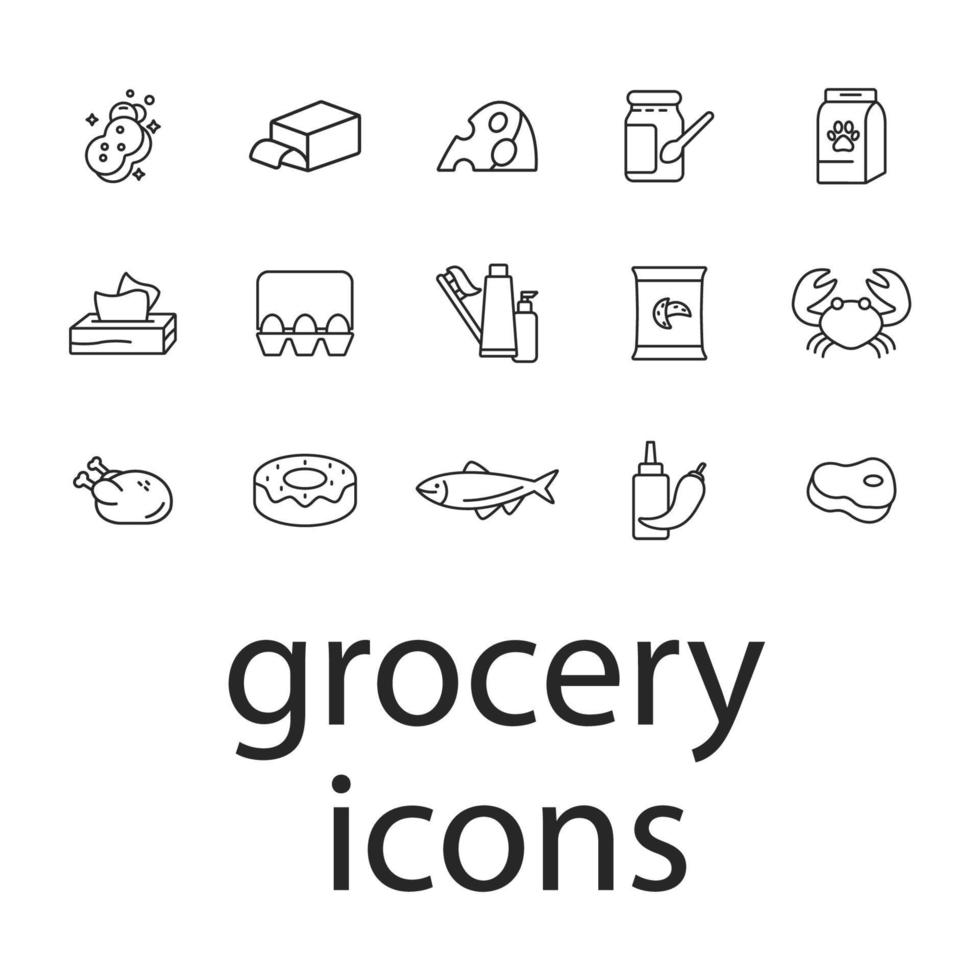 grocery
icons