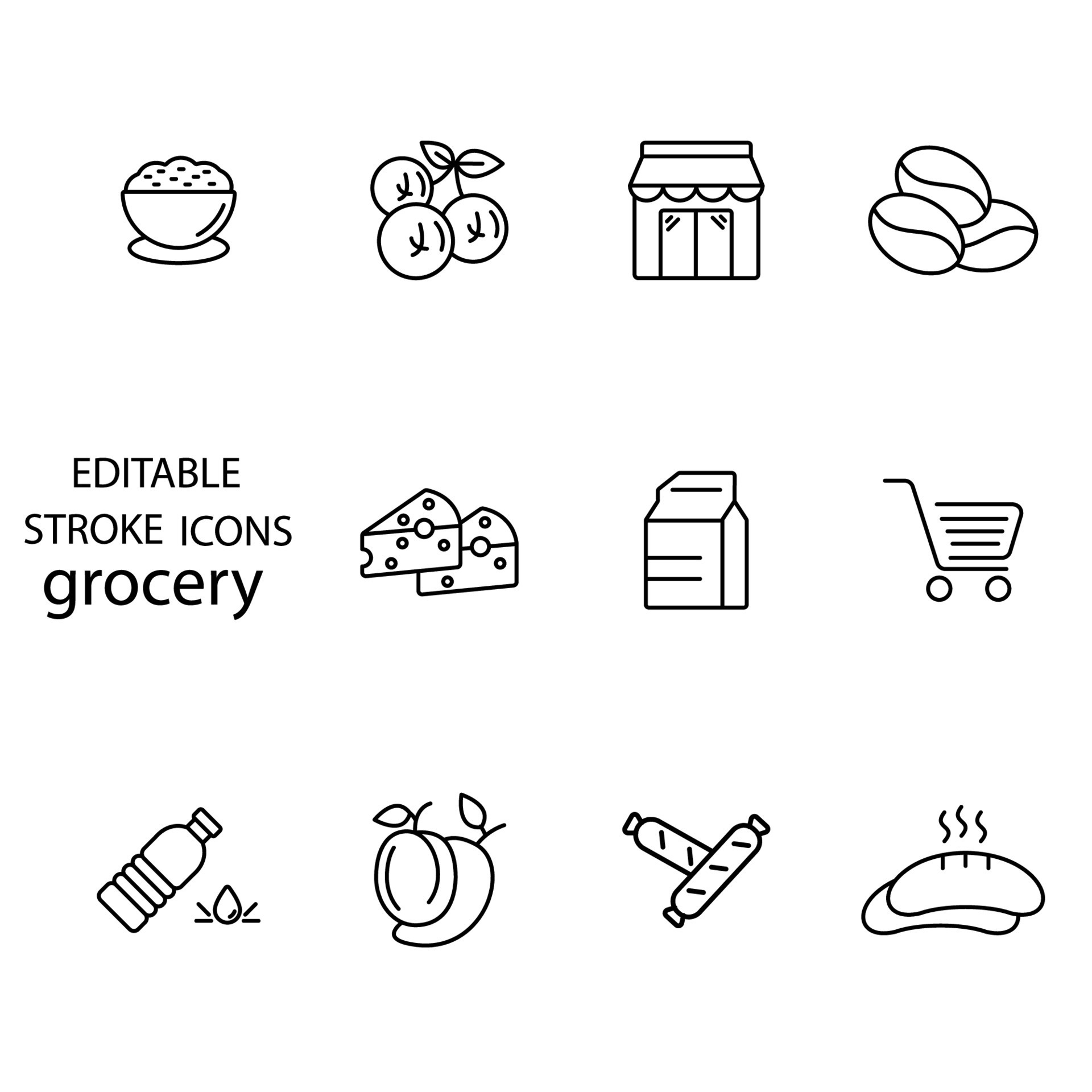 EDITABLE
STROKE ICONS
grocery