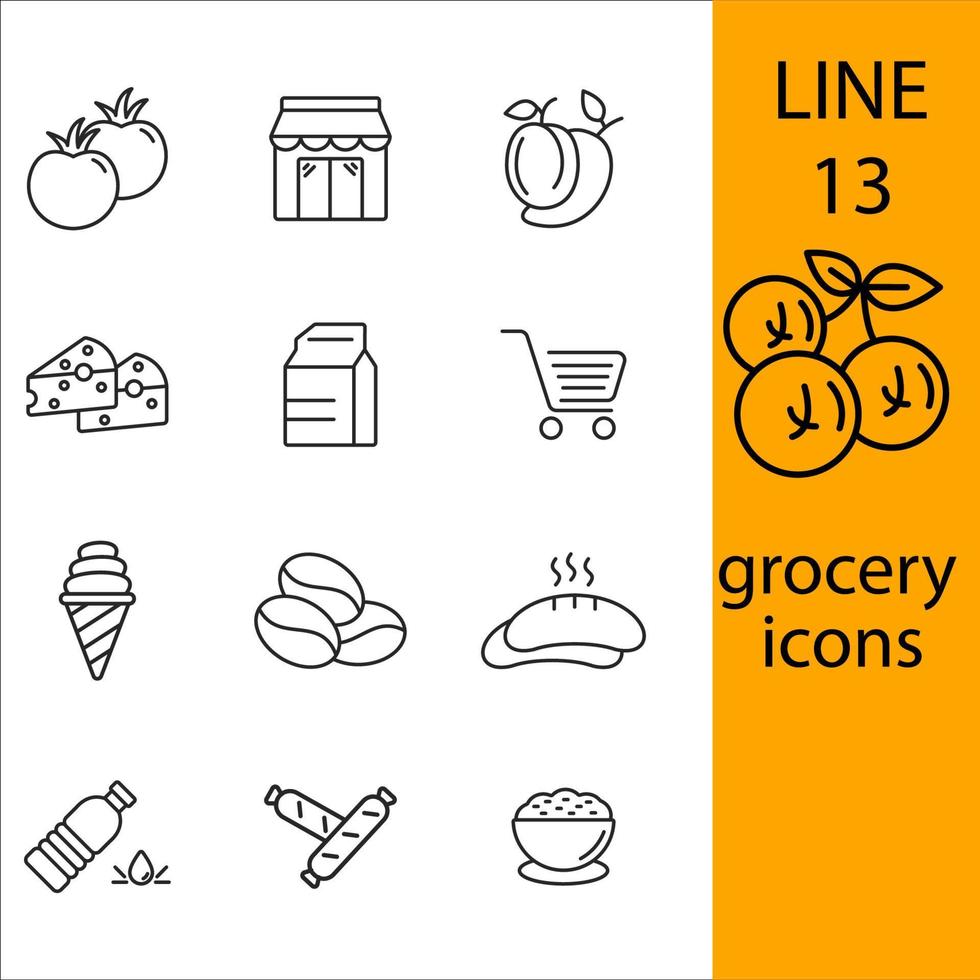 LINE
13

grocery
icons