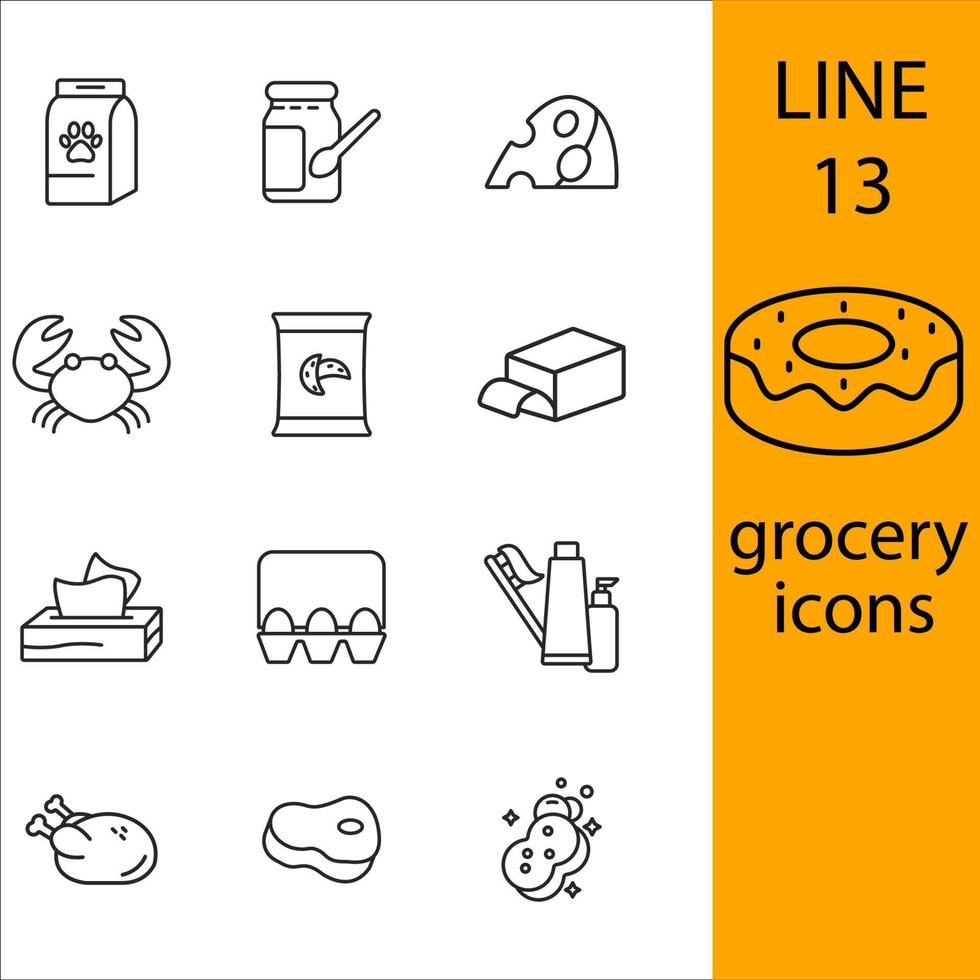 LINE
13

grocery
icons