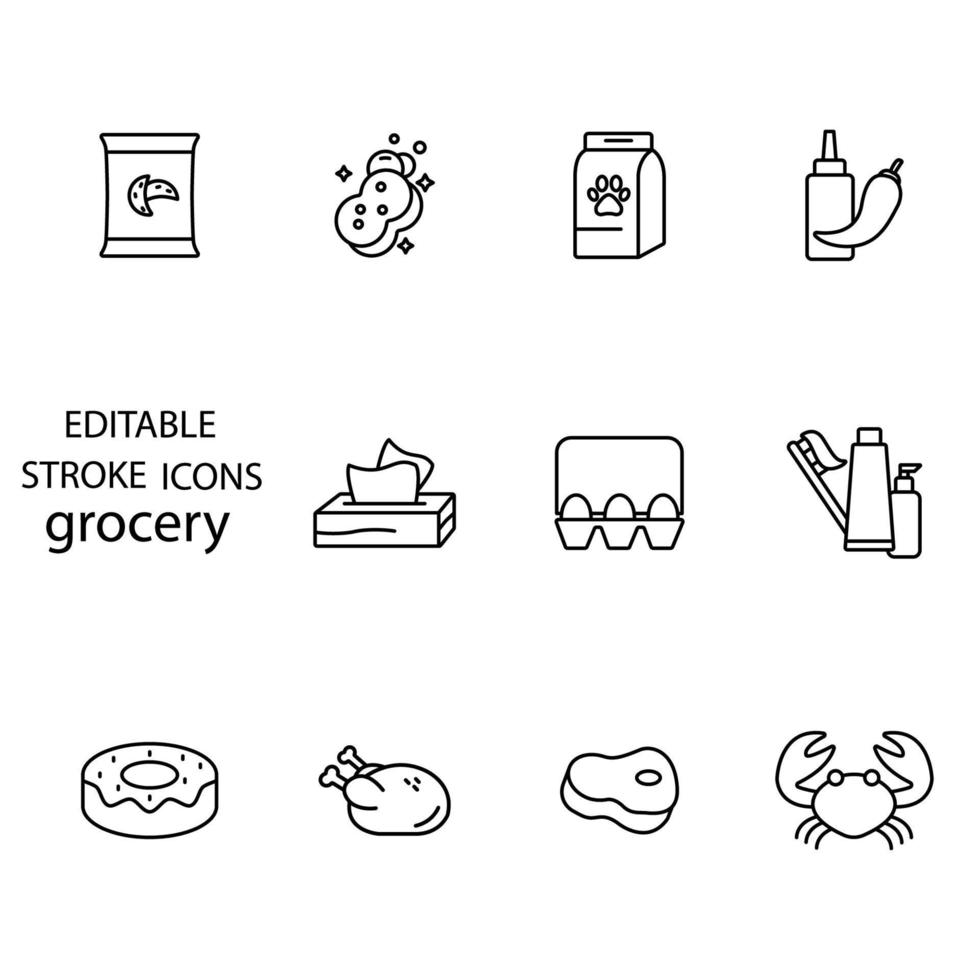 EDITABLE
STROKE ICONS
grocery