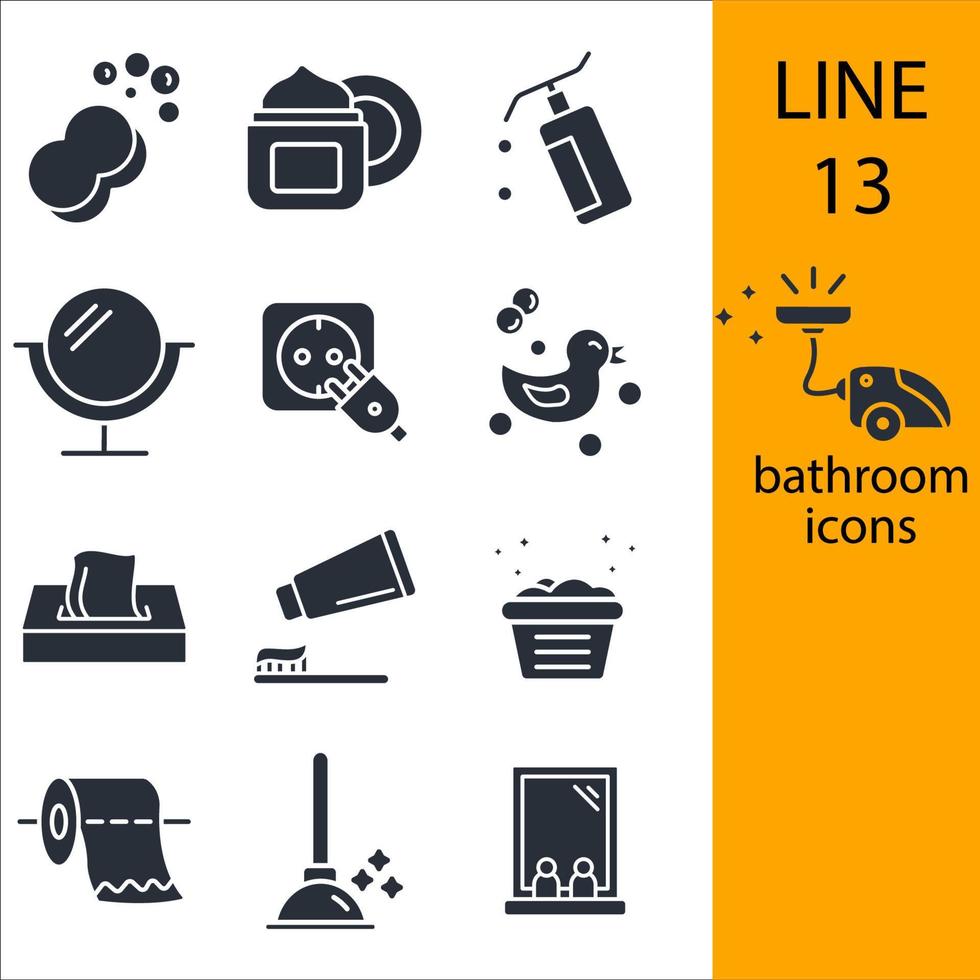 LINE
13

bathroom
icons