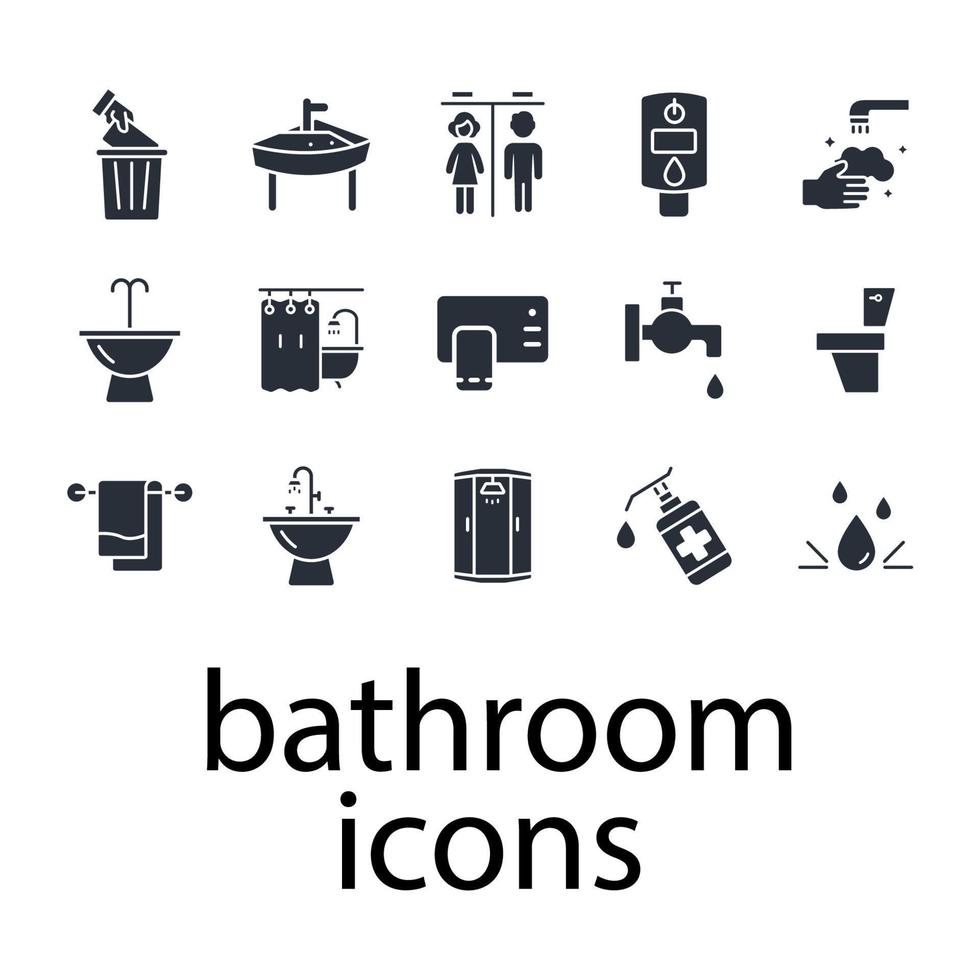 bathroom icons