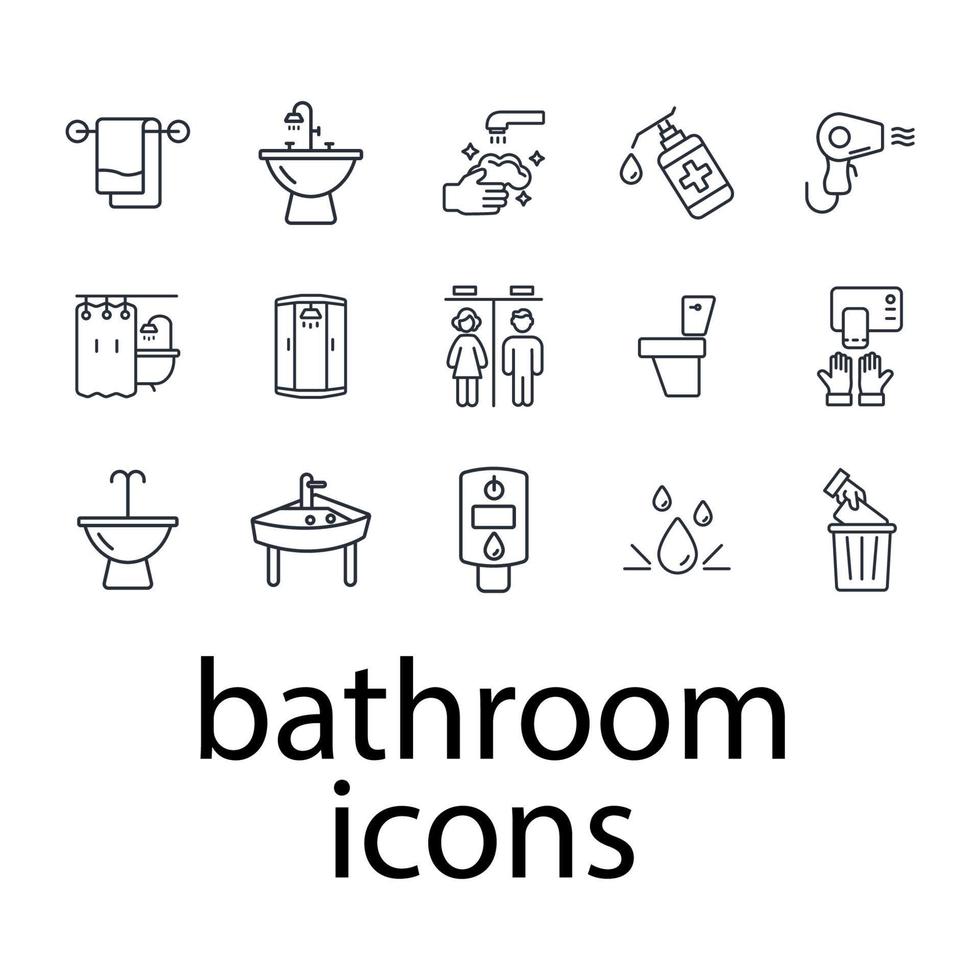 bathroom icons