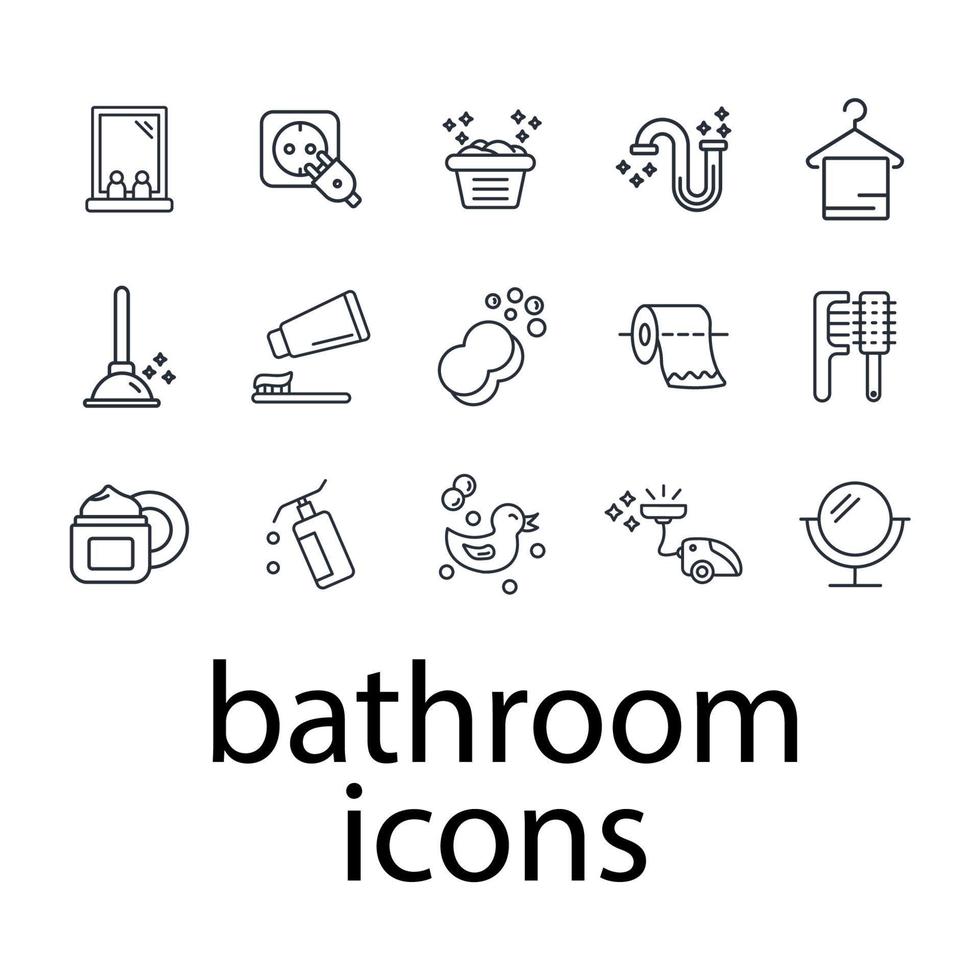 bathroom
icons