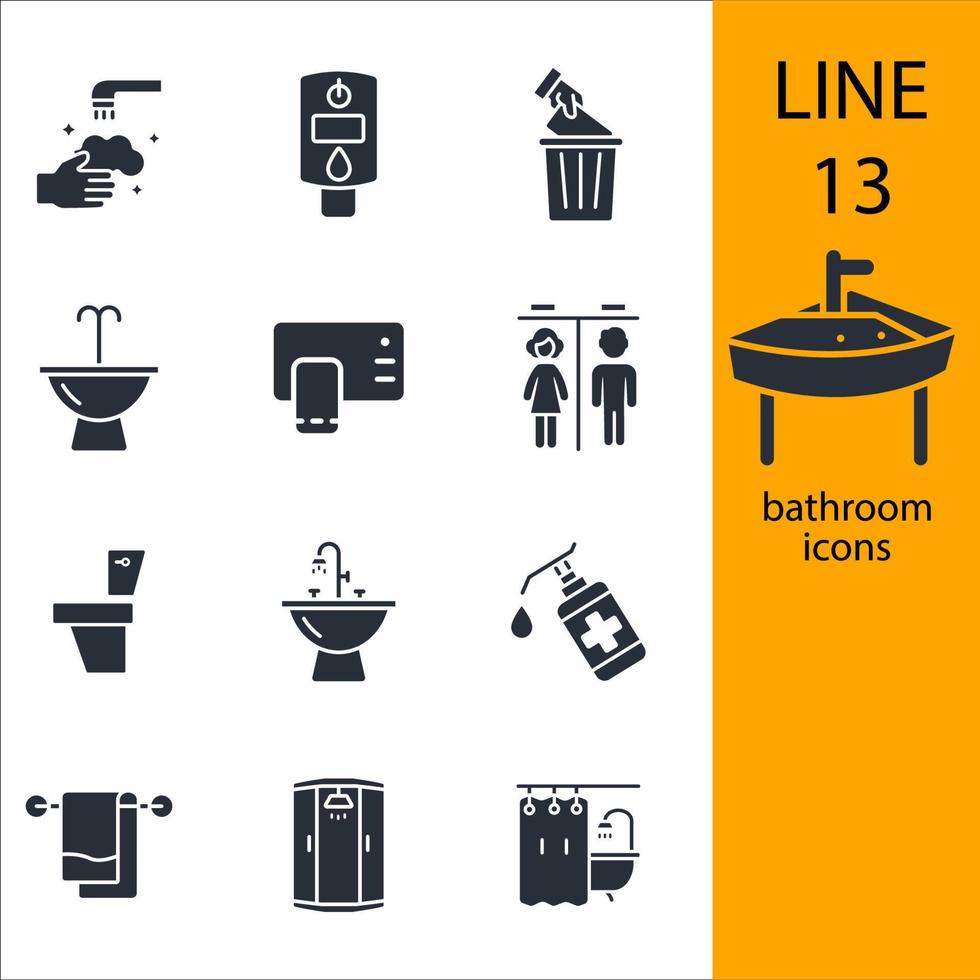 LINE
13

bathroom
icons