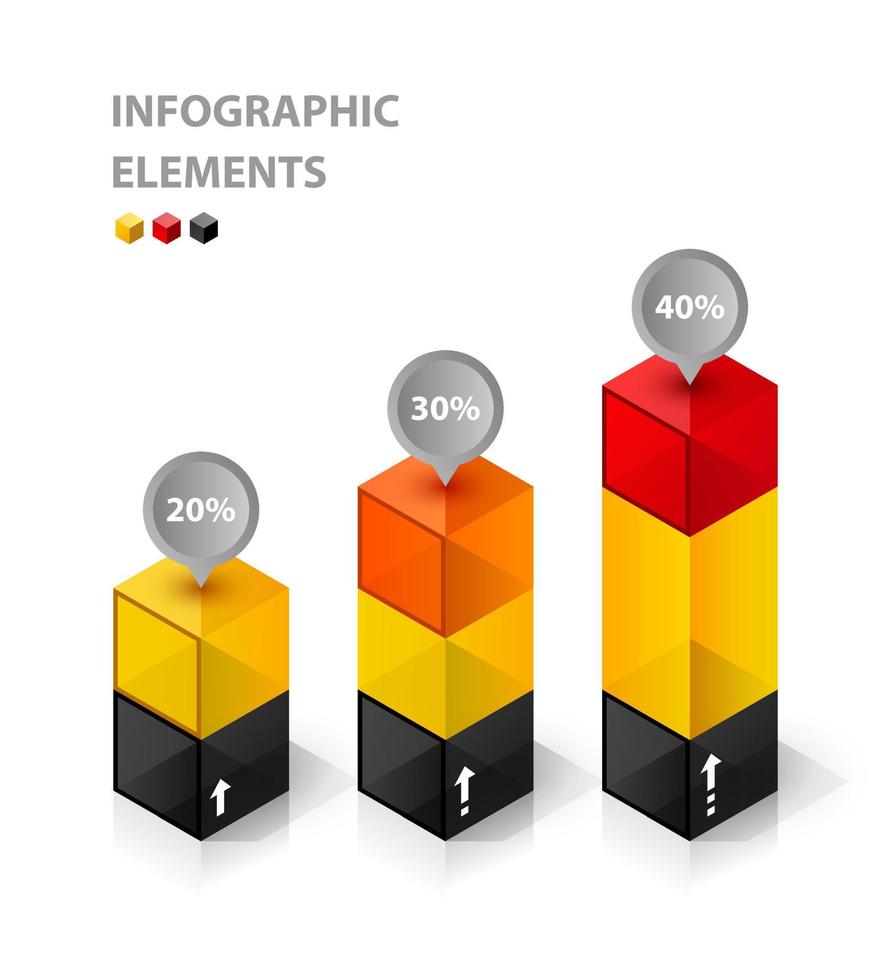 INFOGRAPHIC
ELEMENTS

20%

30%

40%