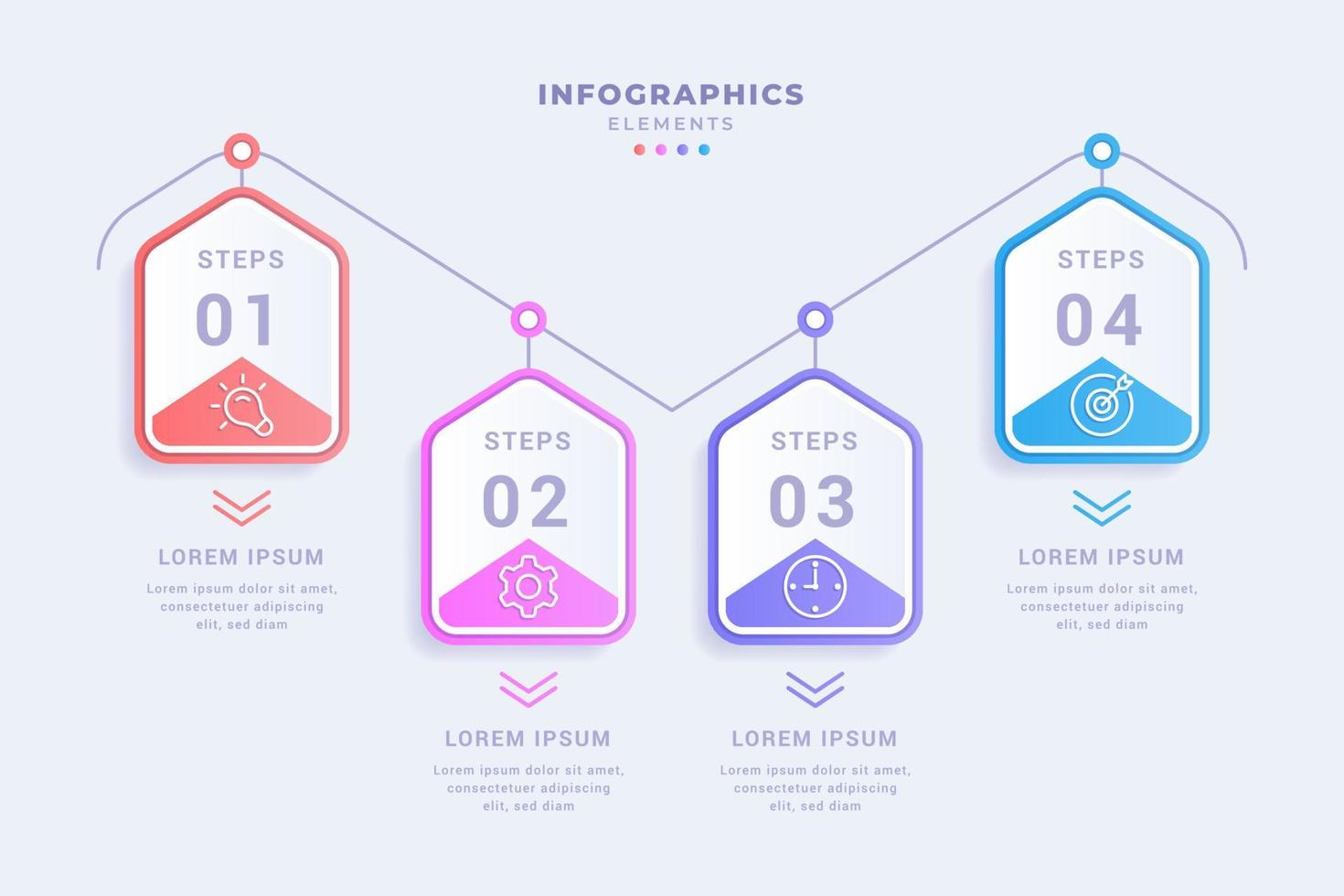 INFOGRAPHICS
ELEMENTS

STEPS
01

LOREM IPSUM
Lorem ipsum dolor sit amet, consectetuer adipiscing elit, sed diam

STEPS
02

LOREM IPSUM
Lorem ipsum dolor sit amet, consectetuer adipiscing elit, sed diam

STEPS
03

LOREM IPSUM
Lorem ipsum dolor sit amet, consectetuer adipiscing elit, sed diam

STEPS
04

LOREM IPSUM
Lorem ipsum dolor sit amet, consectetuer adipiscing elit, sed diam