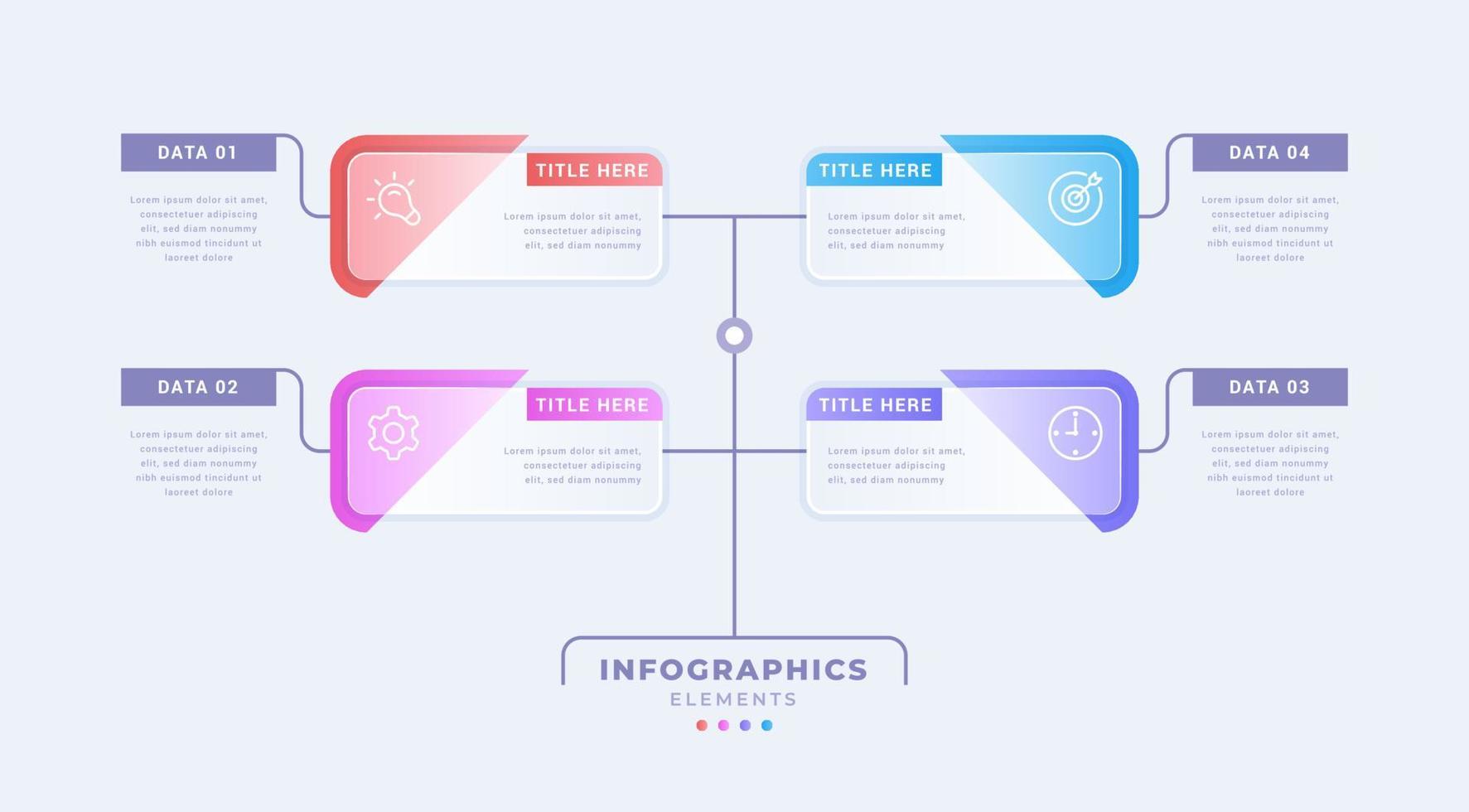 DATA 01

Lorem ipsum dolor sit amet, consectetuer adipiscing elit, sed diam nonummy nibh euismod tincidunt ut laoreet dolore

TITLE HERE

Lorem ipsum dolor sit amet, consectetuer adipiscing elit, sed diam nonummy

TITLE HERE

Lorem ipsum dolor sit amet, consectetuer adipiscing elit, sed diam nonummy

DATA 04

Lorem ipsum dolor sit amet, consectetuer adipiscing elit, sed diam nonummy nibh euismod tincidunt ut laoreet dolore

DATA 02

Lorem ipsum dolor sit amet, consectetuer adipiscing elit, sed diam nonummy nibh euismod tincidunt ut laoreet dolore

TITLE HERE

Lorem ipsum dolor sit amet, consectetuer adipiscing elit, sed diam nonummy

TITLE HERE

Lorem ipsum dolor sit amet, consectetuer adipiscing elit, sed diam nonummy

DATA 03

Lorem ipsum dolor sit amet, consectetuer adipiscing elit, sed diam nonummy nibh euismod tincidunt ut laoreet dolore

INFOGRAPHICS
ELEMENTS