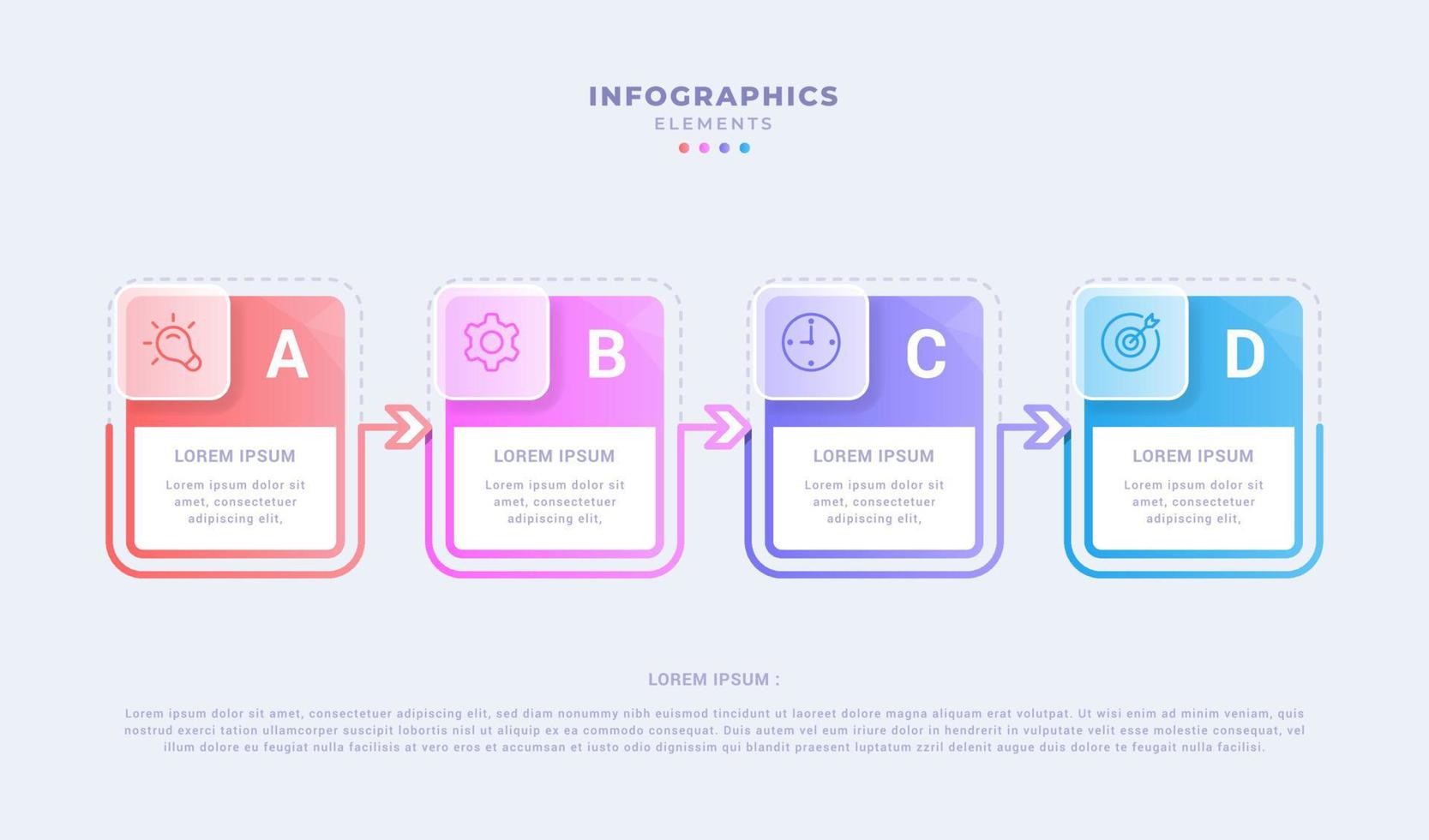 INFOGRAPHICS
ELEMENTS

A
LOREM IPSUM
Lorem ipsum dolor sit amet, consectetuer adipiscing elit,

B
LOREM IPSUM
Lorem ipsum dolor sit amet, consectetuer adipiscing elit,

C
LOREM IPSUM
Lorem ipsum dolor sit amet, consectetuer adipiscing elit,

D
LOREM IPSUM
Lorem ipsum dolor sit amet, consectetuer adipiscing elit,

LOREM IPSUM :

Lorem ipsum dolor sit amet, consectetuer adipiscing elit, sed diam nonummy nibh euismod tincidunt ut laoreet dolore magna aliquam erat volutpat. Ut wisi enim ad minim veniam, quis nostrud exerci tation ullamcorper suscipit lobortis nisl ut aliquip ex ea commodo consequat. Duis autem vel eum iriure dolor in hendrerit in vulputate velit esse molestie consequat, vel illum dolore eu feugiat nulla facilisis at vero eros et accumsan et iusto odio dignissim qui blandit praesent luptatum zzril delenit augue duis dolore te feugait nulla facilisi.