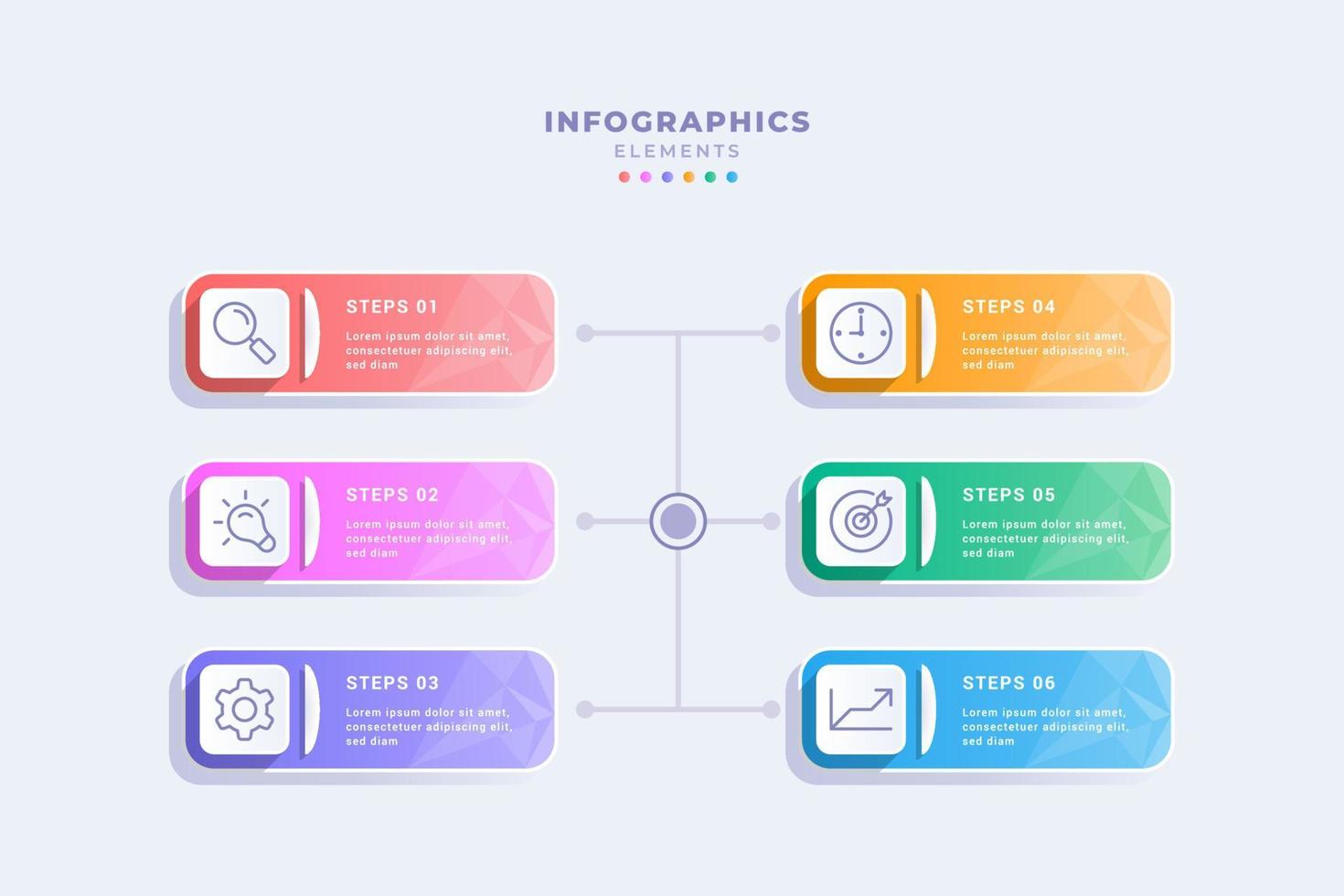 INFOGRAPHICS
ELEMENTS

STEPS 01
Lorem ipsum dolor sit amet, consectetuer adipiscing elit, sed diam

STEPS 02
Lorem ipsum dolor sit amet, consectetuer adipiscing elit, sed diam

STEPS 03
Lorem ipsum dolor sit amet, consectetuer adipiscing elit, sed diam

STEPS 04
Lorem ipsum dolor sit amet, consectetuer adipiscing elit, sed diam

STEPS 05
Lorem ipsum dolor sit amet, consectetuer adipiscing elit, sed diam

STEPS 06
Lorem ipsum dolor sit amet, consectetuer adipiscing elit, sed diam