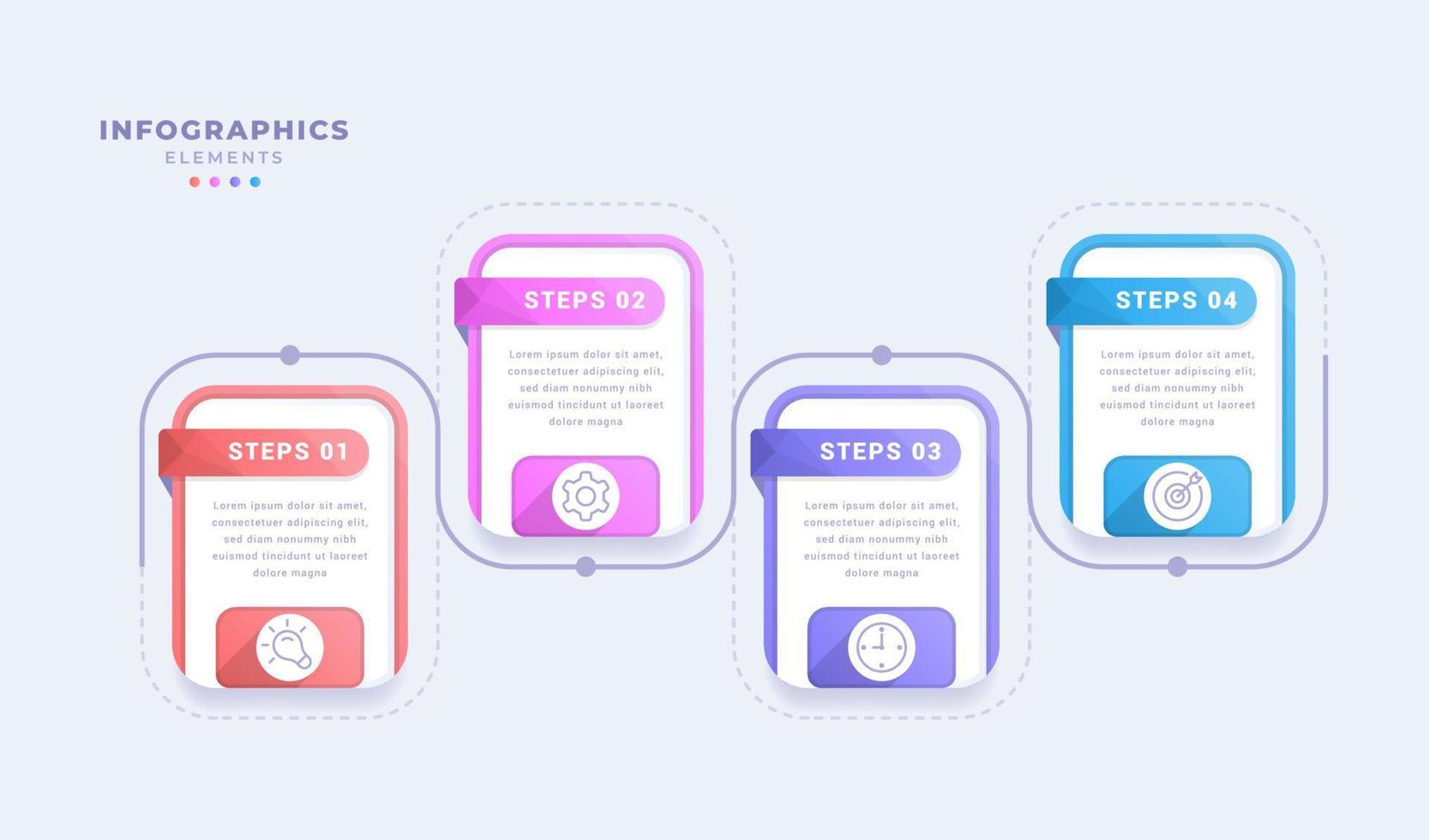 INFOGRAPHICS
ELEMENTS

STEPS 01

Lorem ipsum dolor sit amet, consectetuer adipiscing elit, sed diam nonummy nibh euismod tincidunt ut laoreet dolore magna

STEPS 02

Lorem ipsum dolor sit amet, consectetuer adipiscing elit, sed diam nonummy nibh euismod tincidunt ut laoreet dolore magna

STEPS 03

Lorem ipsum dolor sit amet, consectetuer adipiscing elit, sed diam nonummy nibh euismod tincidunt ut laoreet dolore magna

STEPS 04

Lorem ipsum dolor sit amet, consectetuer adipiscing elit, sed diam nonummy nibh euismod tincidunt ut laoreet dolore magna