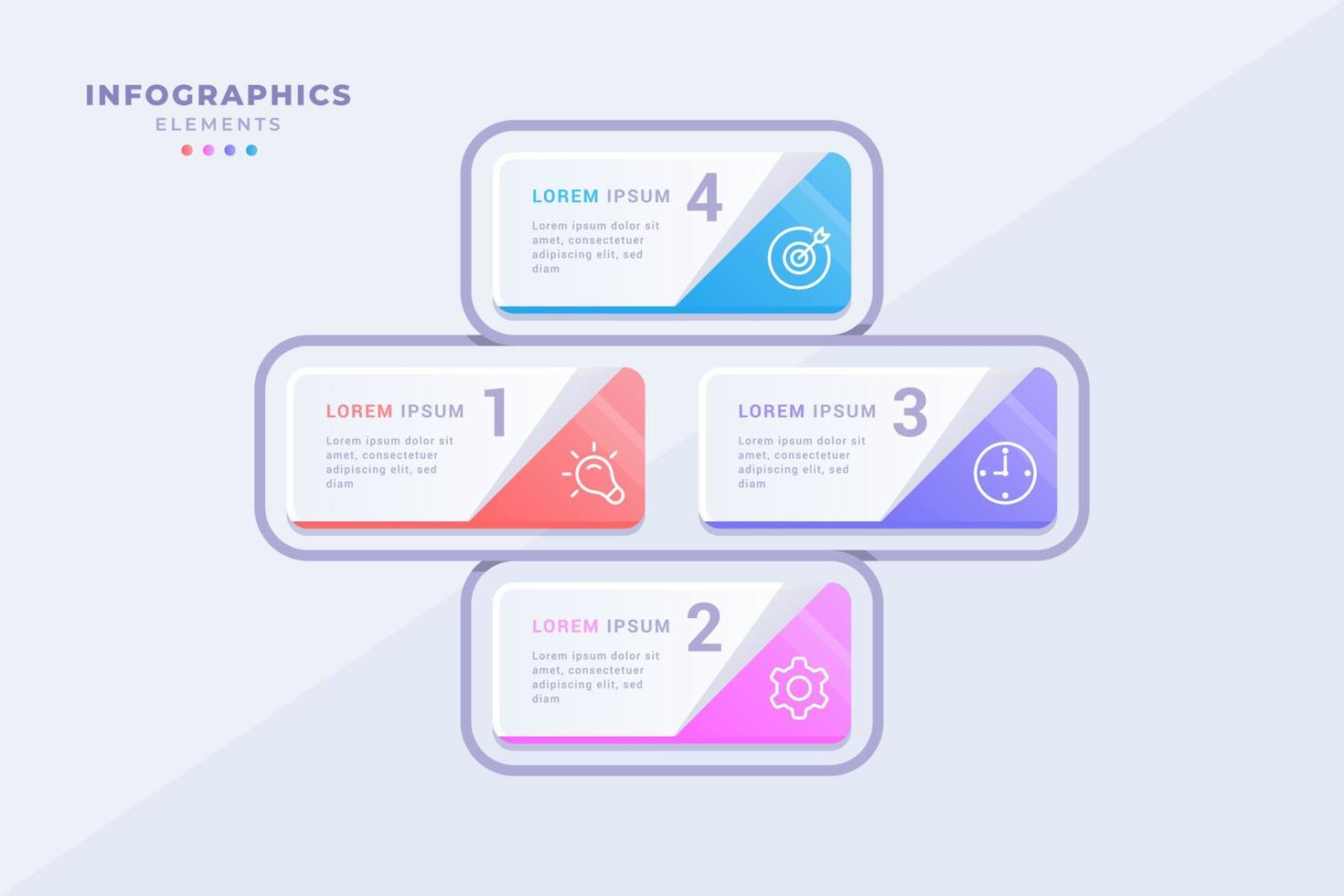 INFOGRAPHICS
ELEMENTS

LOREM IPSUM 4
Lorem ipsum dolor sit amet, consectetuer adipiscing elit, sed diam

LOREM IPSUM 1
Lorem ipsum dolor sit amet, consectetuer adipiscing elit, sed diam

LOREM IPSUM 3
Lorem ipsum dolor sit amet, consectetuer adipiscing elit, sed diam

LOREM IPSUM 2
Lorem ipsum dolor sit amet, consectetuer adipiscing elit, sed diam