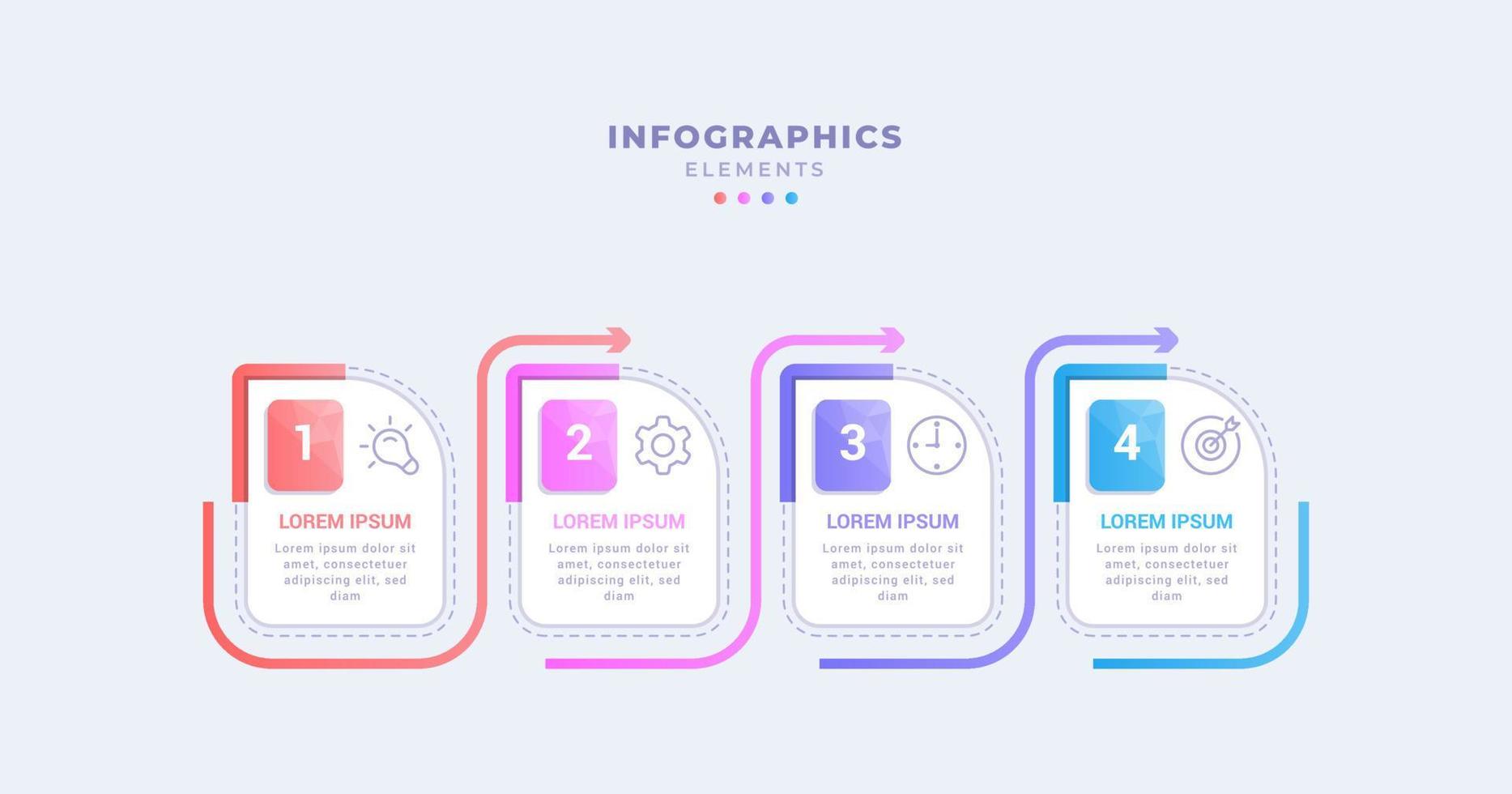 INFOGRAPHICS
ELEMENTS

1
LOREM IPSUM
Lorem ipsum dolor sit amet, consectetuer adipiscing elit, sed diam

2
LOREM IPSUM
Lorem ipsum dolor sit amet, consectetuer adipiscing elit, sed diam

3
LOREM IPSUM
Lorem ipsum dolor sit amet, consectetuer adipiscing elit, sed diam

4
LOREM IPSUM
Lorem ipsum dolor sit amet, consectetuer adipiscing elit, sed diam