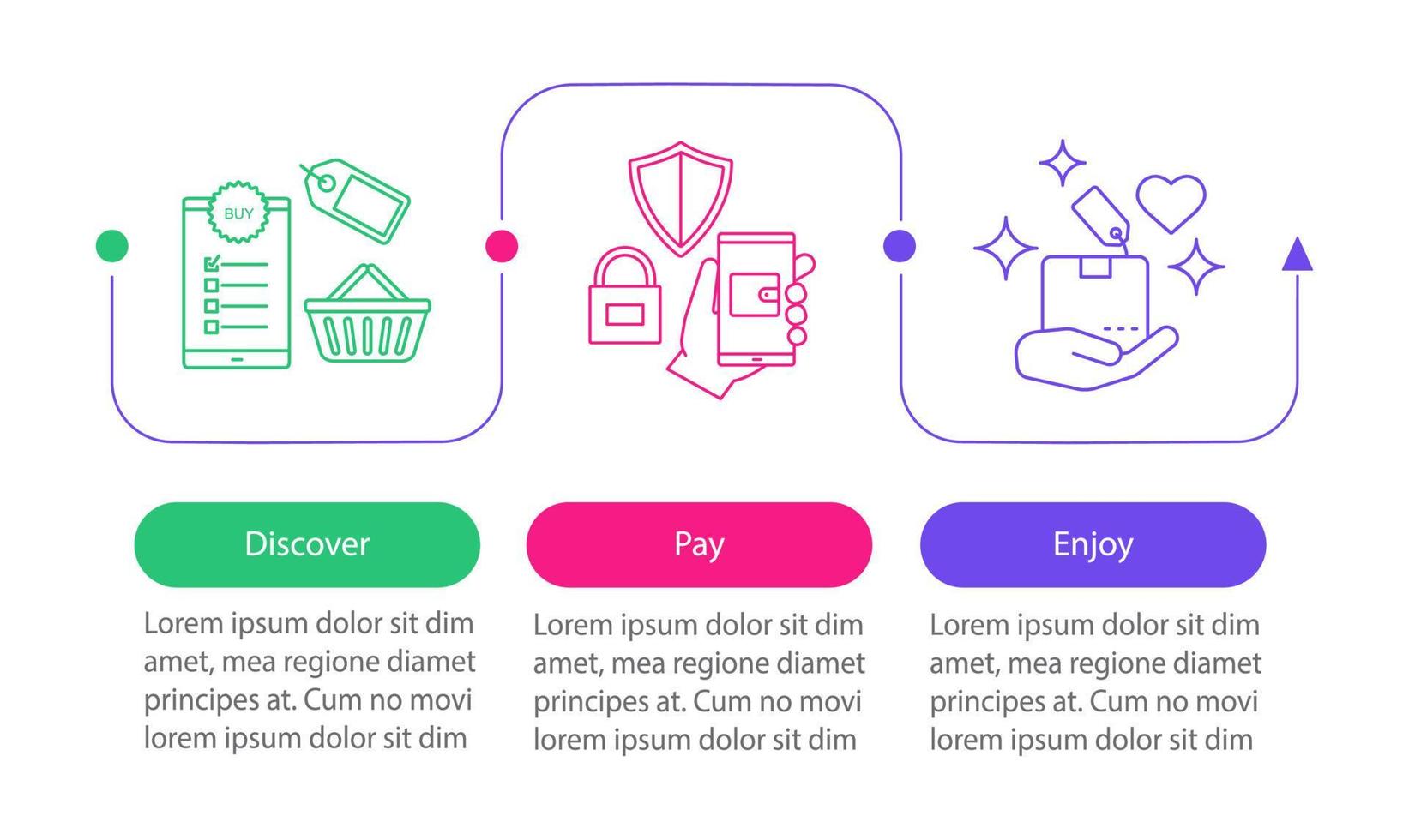 BUY

Discover

Lorem ipsum dolor sit dim amet, mea regione diamet principes at. Cum no movi lorem ipsum dolor sit dim

Pay

Lorem ipsum dolor sit dim amet, mea regione diamet principes at. Cum no movi lorem ipsum dolor sit dim

Enjoy

Lorem ipsum dolor sit dim amet, mea regione diamet principes at. Cum no movi lorem ipsum dolor sit dim