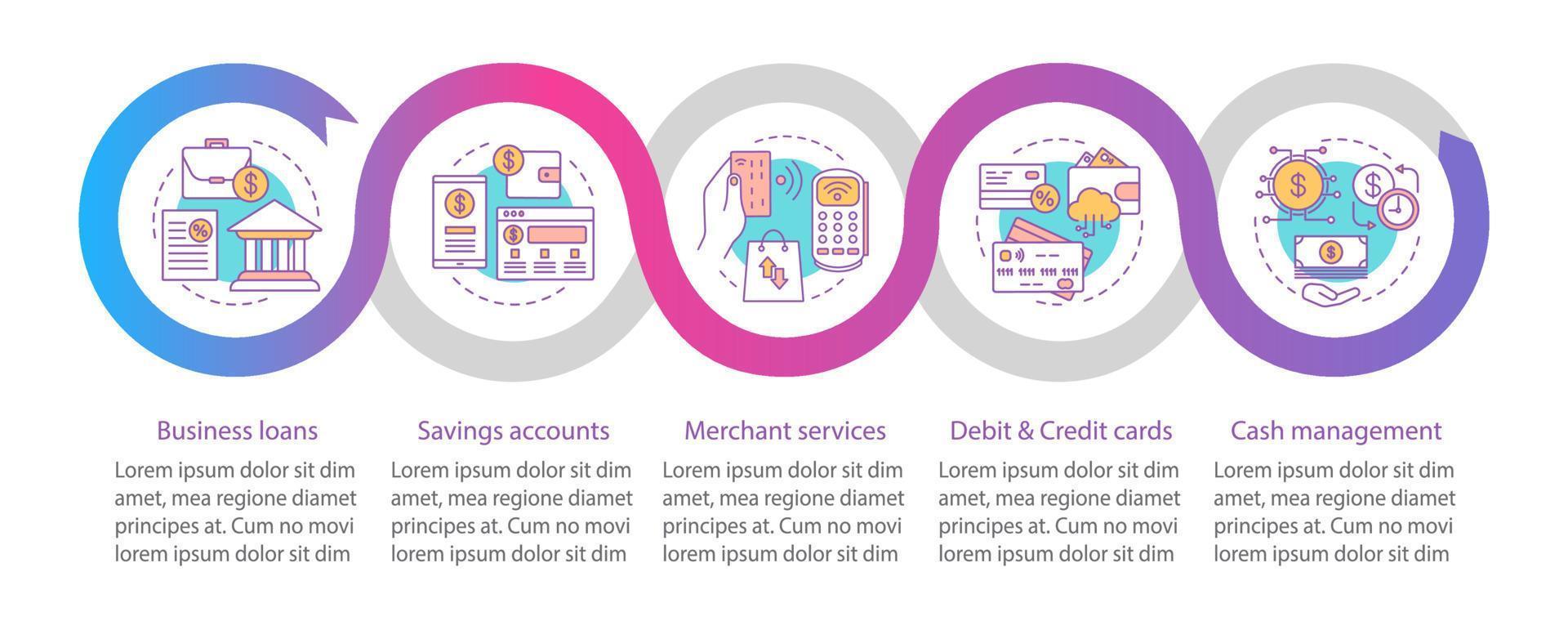 Business loans
Lorem ipsum dolor sit dim amet, mea regione diamet principes at. Cum no movi lorem ipsum dolor sit dim

Savings accounts
Lorem ipsum dolor sit dim amet, mea regione diamet principes at. Cum no movi lorem ipsum dolor sit dim

Merchant services
Lorem ipsum dolor sit dim amet, mea regione diamet principes at. Cum no movi lorem ipsum dolor sit dim

Debit & Credit cards
Lorem ipsum dolor sit dim amet, mea regione diamet principes at. Cum no movi lorem ipsum dolor sit dim

Cash management
Lorem ipsum dolor sit dim amet, mea regione diamet principes at. Cum no movi lorem ipsum dolor sit dim