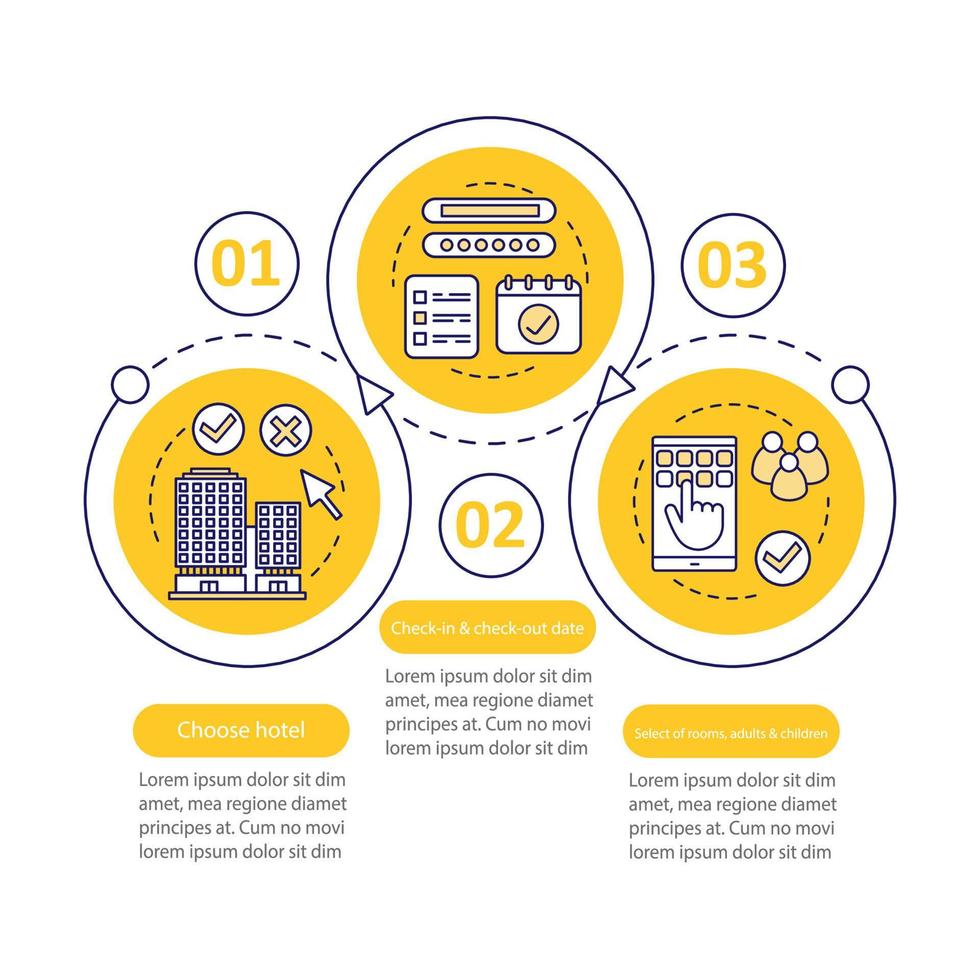 01

Choose hotel

Lorem ipsum dolor sit dim amet, mea regione diamet principes at. Cum no movi lorem ipsum dolor sit dim

02

Check-in & check-out date

Lorem ipsum dolor sit dim amet, mea regione diamet principes at. Cum no movi lorem ipsum dolor sit dim

03

Select of rooms, adults & children

Lorem ipsum dolor sit dim amet, mea regione diamet principes at. Cum no movi lorem ipsum dolor sit dim