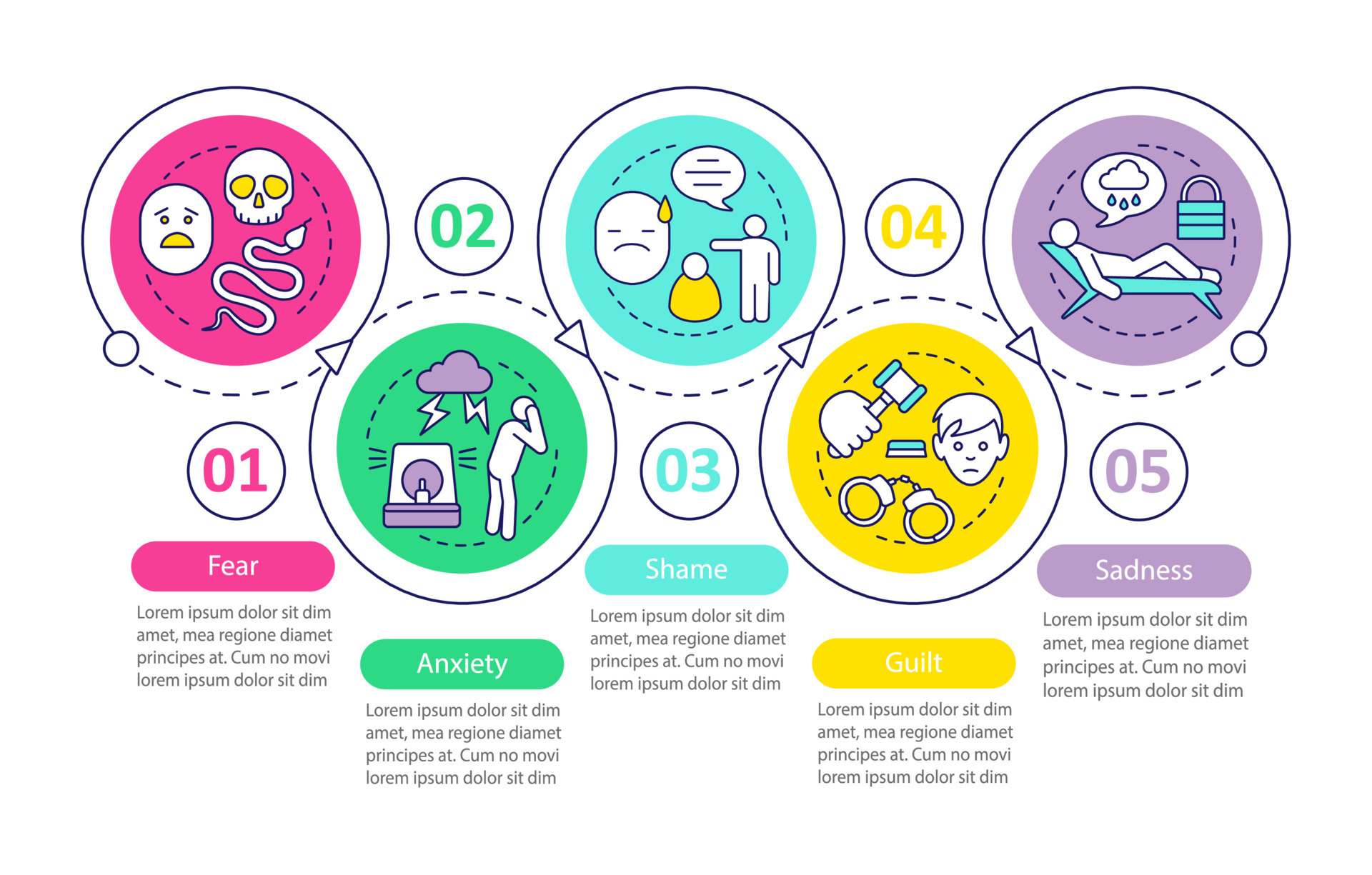 01

Fear

Lorem ipsum dolor sit dim amet, mea regione diamet principes at. Cum no movi lorem ipsum dolor sit dim

02

Anxiety

Lorem ipsum dolor sit dim amet, mea regione diamet principes at. Cum no movi lorem ipsum dolor sit dim

03

Shame

Lorem ipsum dolor sit dim amet, mea regione diamet principes at. Cum no movi lorem ipsum dolor sit dim

04

Guilt

Lorem ipsum dolor sit dim amet, mea regione diamet principes at. Cum no movi lorem ipsum dolor sit dim

05

Sadness

Lorem ipsum dolor sit dim amet, mea regione diamet principes at. Cum no movi lorem ipsum dolor sit dim