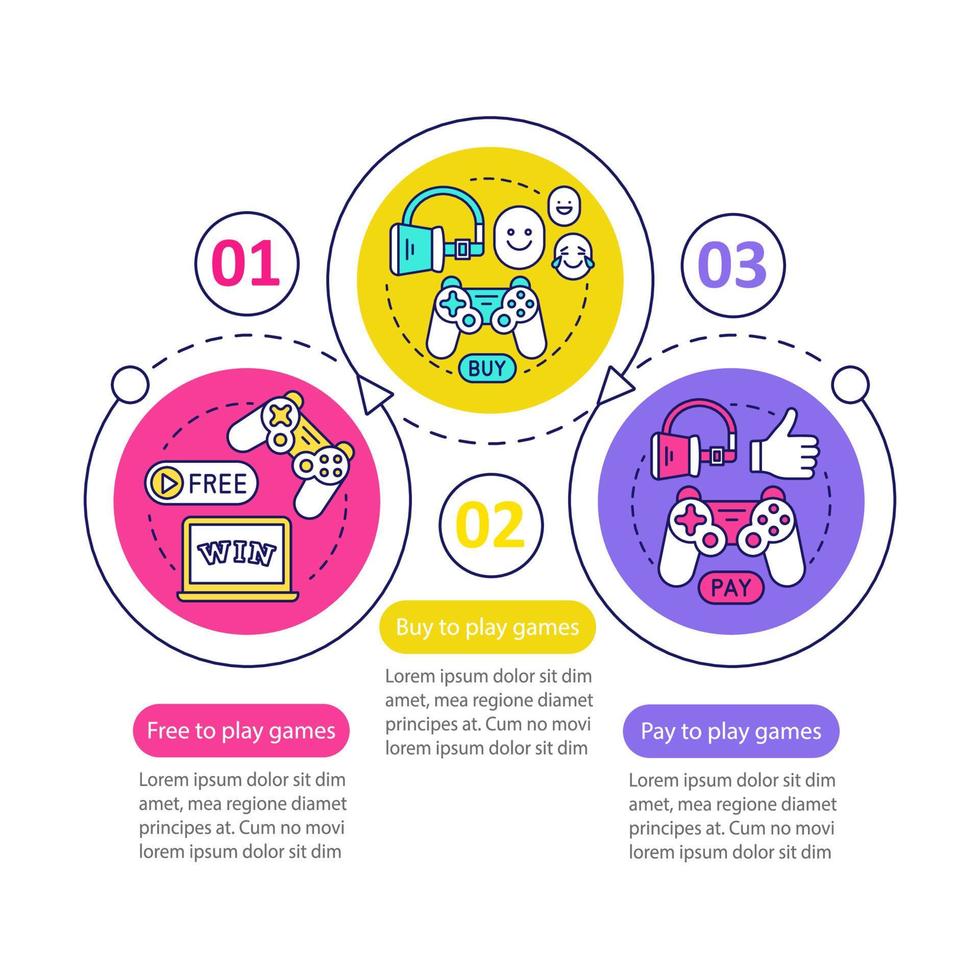 01

FREE

WIN

Free to play games

Lorem ipsum dolor sit dim amet, mea regione diamet principes at. Cum no movi lorem ipsum dolor sit dim

BUY

02

Buy to play games

Lorem ipsum dolor sit dim amet, mea regione diamet principes at. Cum no movi lorem ipsum dolor sit dim

03

PAY

Pay to play games

Lorem ipsum dolor sit dim amet, mea regione diamet principes at. Cum no movi lorem ipsum dolor sit dim