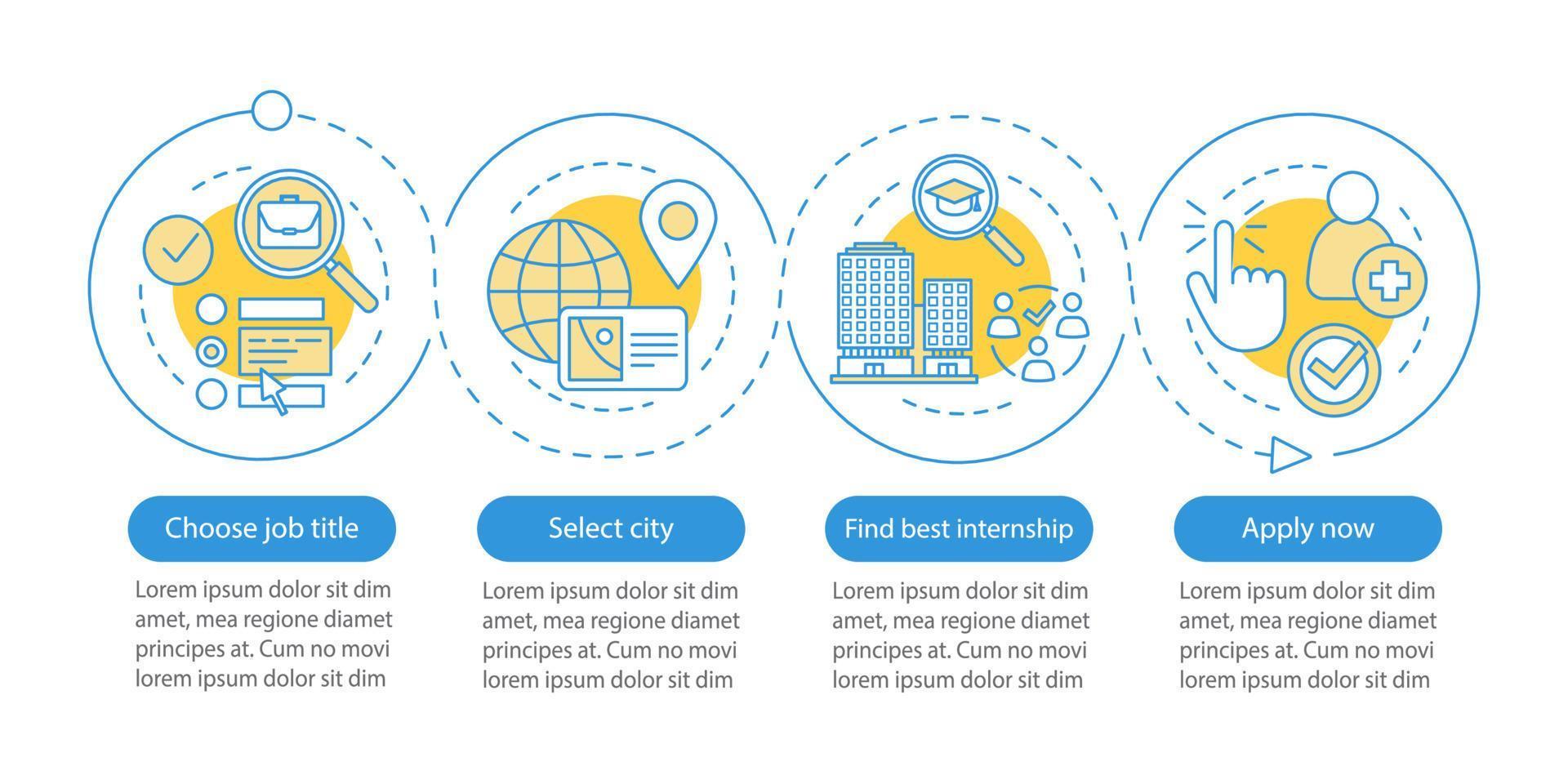 Choose job title

Lorem ipsum dolor sit dim amet, mea regione diamet principes at. Cum no movi lorem ipsum dolor sit dim

Select city

Lorem ipsum dolor sit dim amet, mea regione diamet principes at. Cum no movi lorem ipsum dolor sit dim

Find best internship

Lorem ipsum dolor sit dim amet, mea regione diamet principes at. Cum no movi lorem ipsum dolor sit dim

Apply now

Lorem ipsum dolor sit dim amet, mea regione diamet principes at. Cum no movi lorem ipsum dolor sit dim