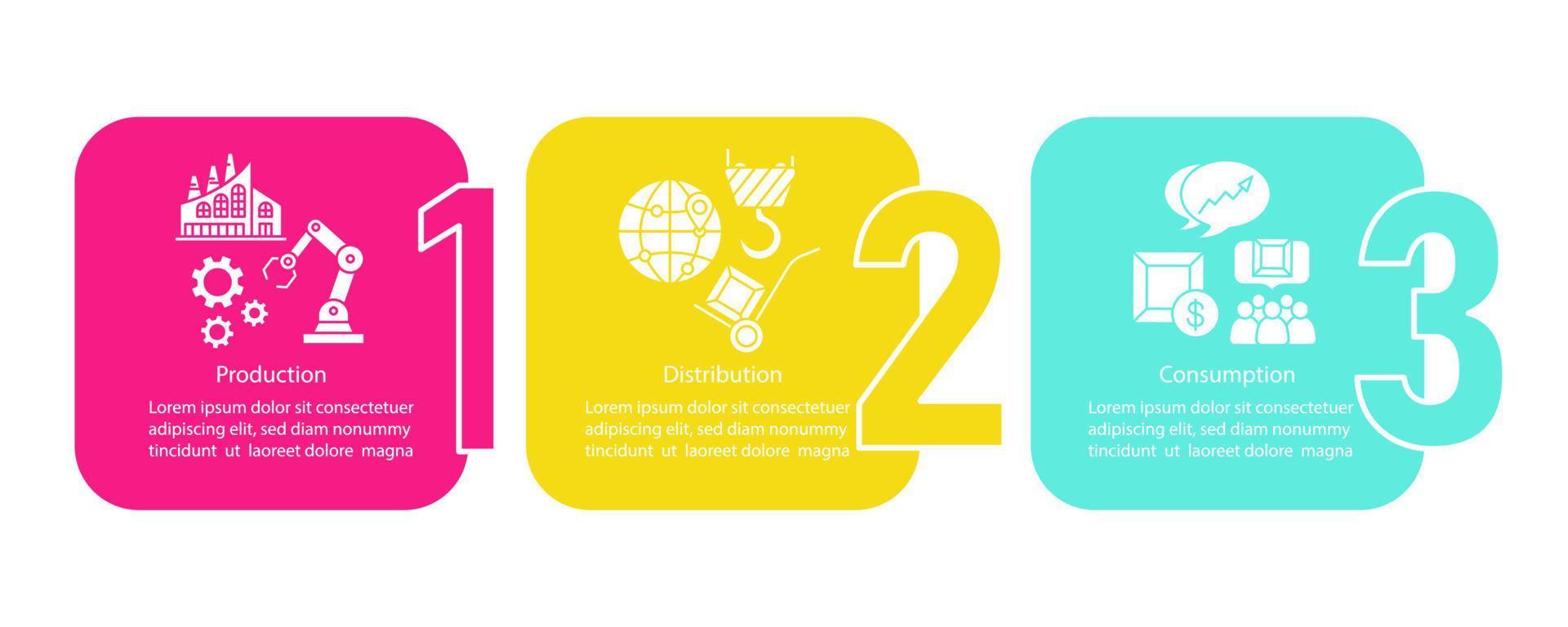 1

Production

Lorem ipsum dolor sit consectetuer adipiscing elit, sed diam nonummy tincidunt ut laoreet dolore magna

2

Distribution

Lorem ipsum dolor sit consectetuer adipiscing elit, sed diam nonummy tincidunt ut laoreet dolore magna

3

Consumption

Lorem ipsum dolor sit consectetuer adipiscing elit, sed diam nonummy tincidunt ut laoreet dolore magna