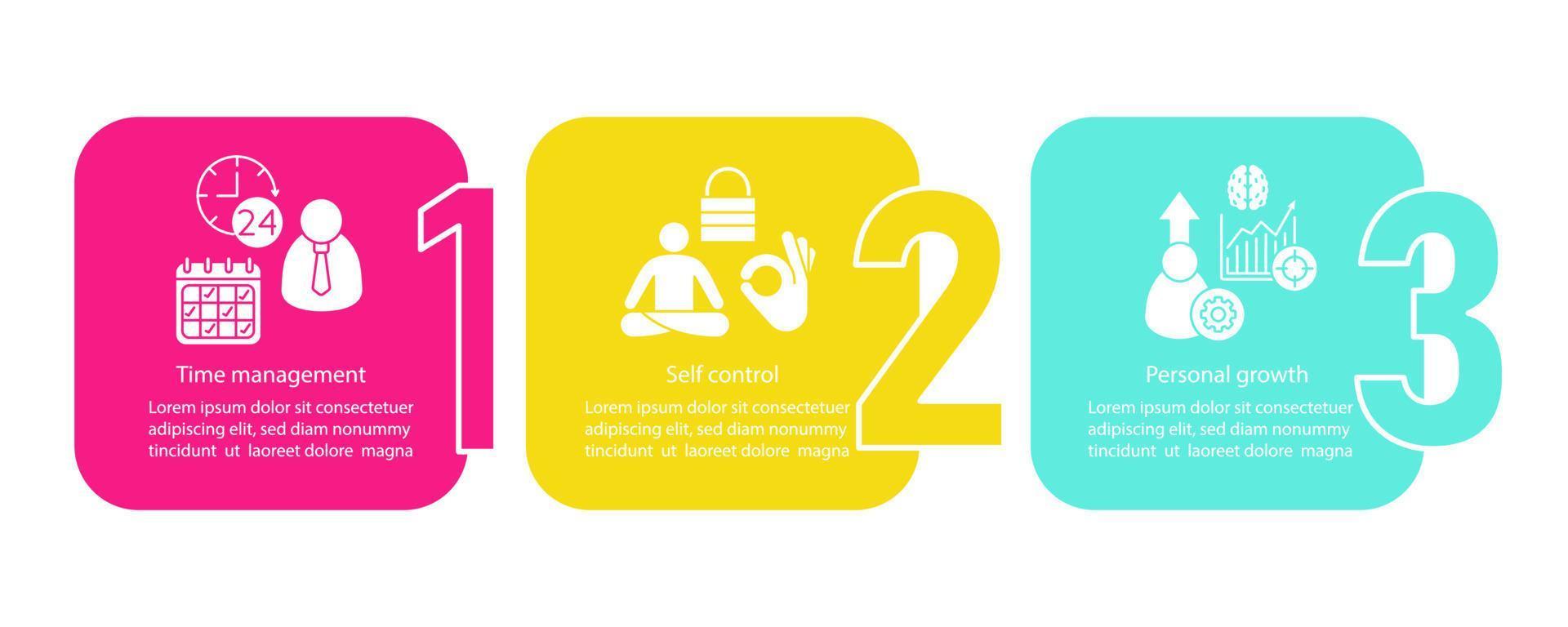 24

1

Time management

Lorem ipsum dolor sit consectetuer adipiscing elit, sed diam nonummy tincidunt ut laoreet dolore magna

2

Self control

Lorem ipsum dolor sit consectetuer adipiscing elit, sed diam nonummy tincidunt ut laoreet dolore magna

3

Personal growth

Lorem ipsum dolor sit consectetuer adipiscing elit, sed diam nonummy tincidunt ut laoreet dolore magna