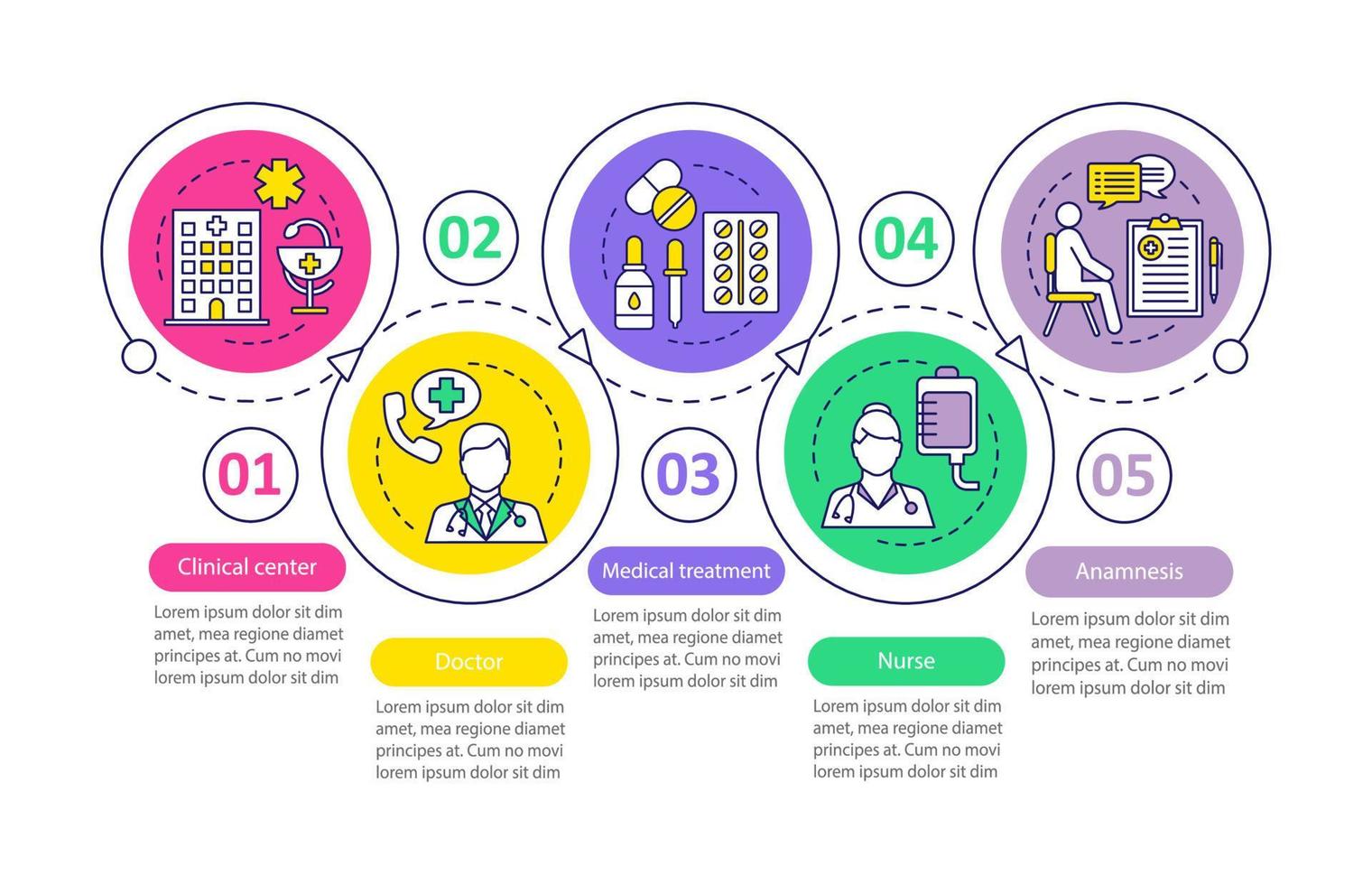 01

Clinical center

Lorem ipsum dolor sit dim amet, mea regione diamet principes at. Cum no movi lorem ipsum dolor sit dim

02

Doctor

Lorem ipsum dolor sit dim amet, mea regione diamet principes at. Cum no movi lorem ipsum dolor sit dim

03

Medical treatment

Lorem ipsum dolor sit dim amet, mea regione diamet principes at. Cum no movi lorem ipsum dolor sit dim

04

Nurse

Lorem ipsum dolor sit dim amet, mea regione diamet principes at. Cum no movi lorem ipsum dolor sit dim

05

Anamnesis

Lorem ipsum dolor sit dim amet, mea regione diamet principes at. Cum no movi lorem ipsum dolor sit dim